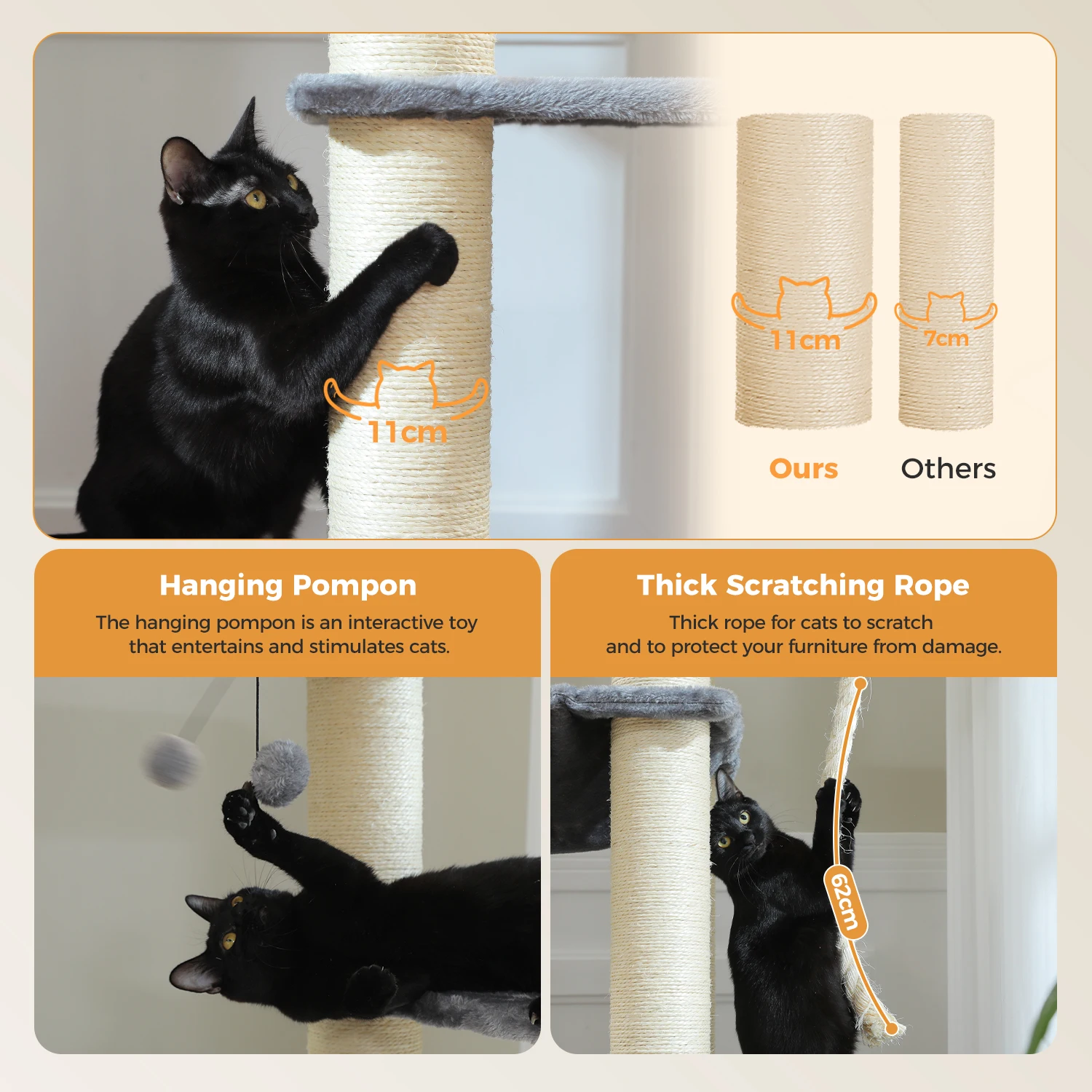 11cm

11cm

7cm

Ours

Others

Hanging Pompon

The hanging pompon is an interactive toy that entertains and stimulates cats.

Thick Scratching Rope

Thick rope for cats to scratch and to protect your furniture from damage.

62cm