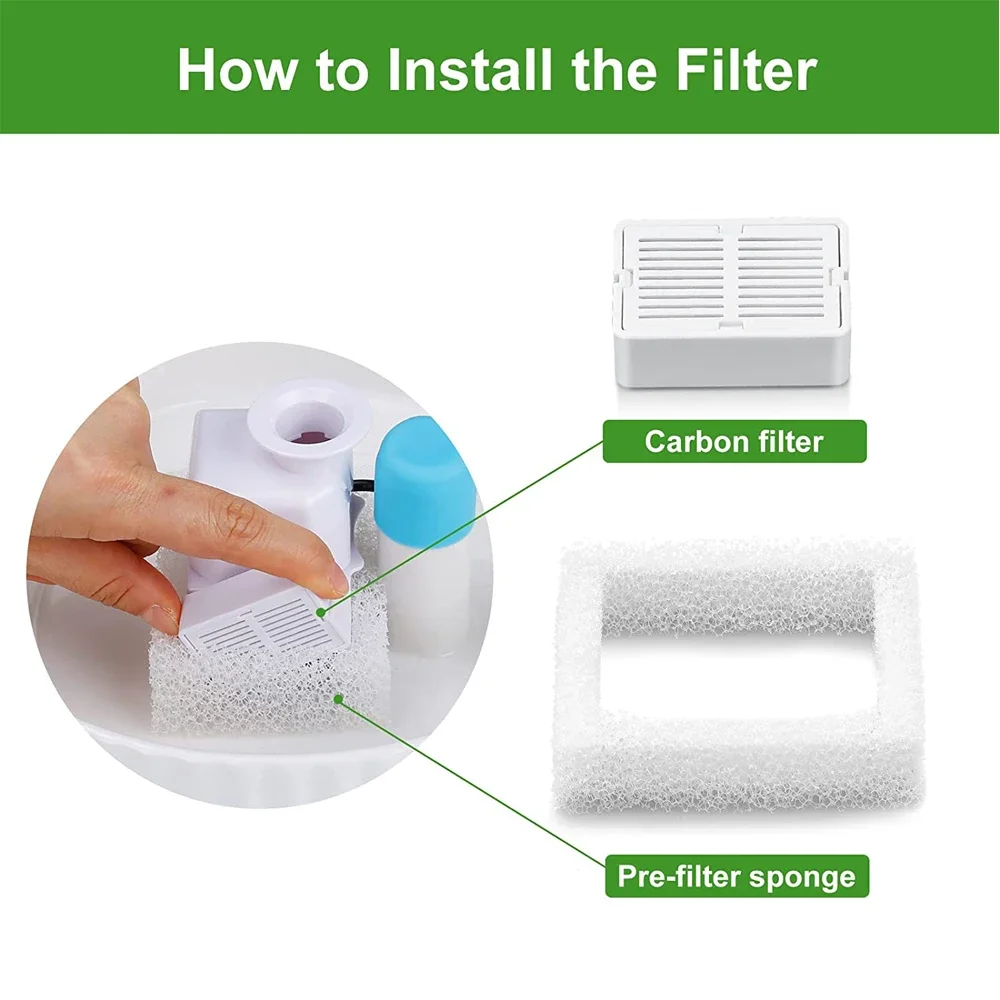 How to Install the Filter

Carbon filter

Pre-filter sponge