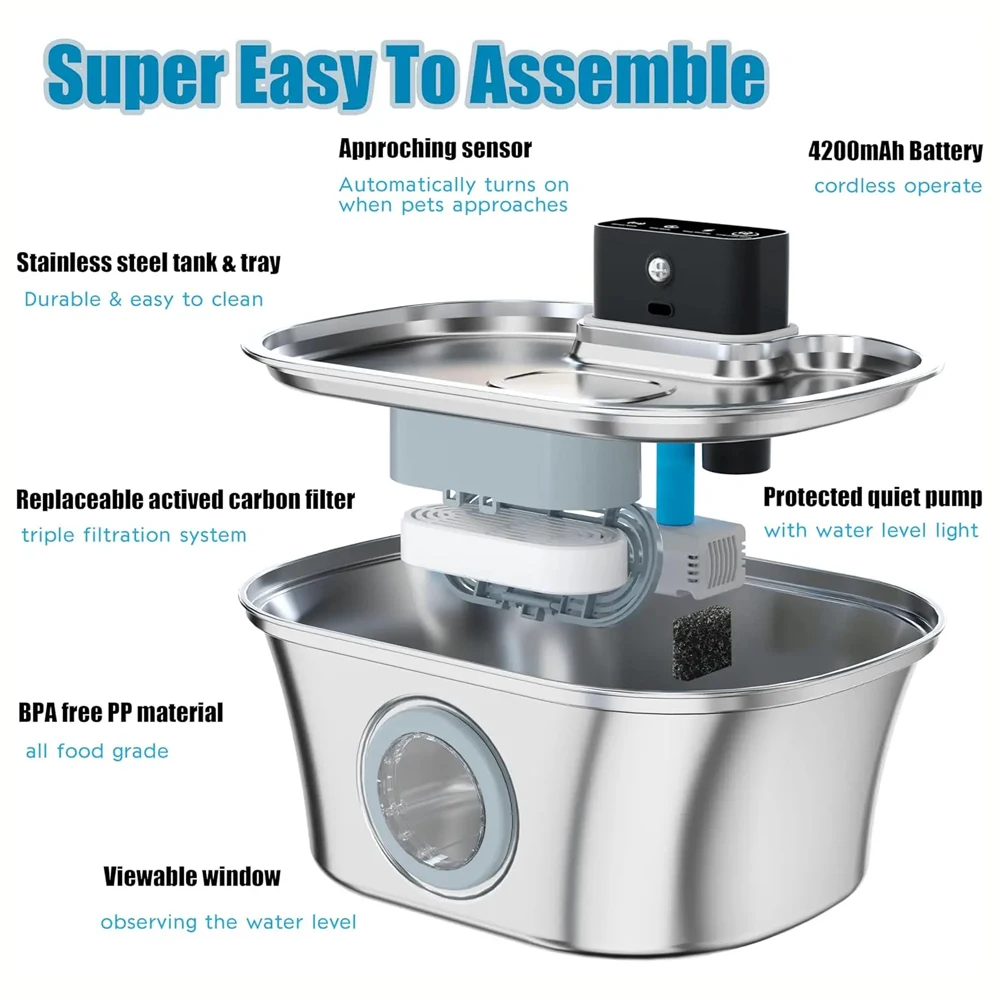 Super Easy To Assemble

Approching sensor
Automatically turns on when pets approaches

4200mAh Battery
cordless operate

Stainless steel tank & tray
Durable & easy to clean

Replaceable actived carbon filter
triple filtration system

Protected quiet pump
with water level light

BPA free PP material
all food grade

Viewable window
observing the water level