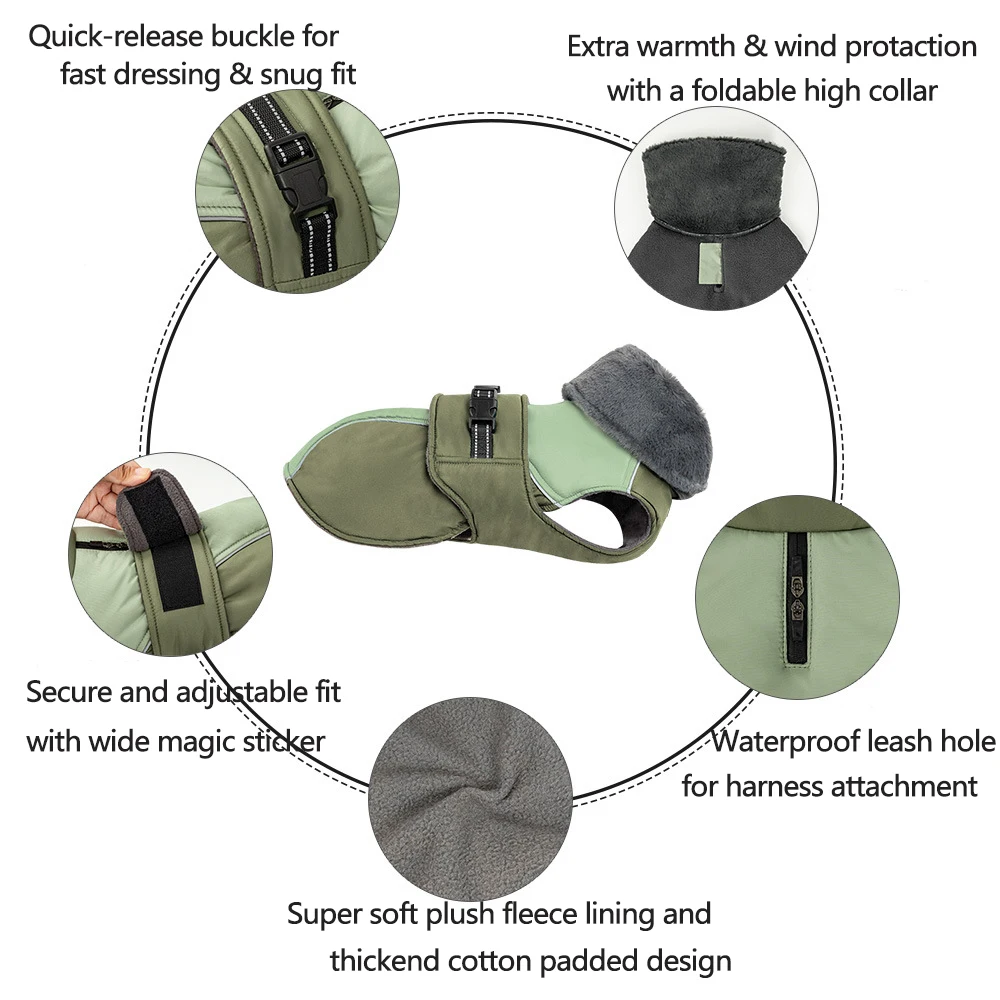 Quick-release buckle for fast dressing & snug fit

Extra warmth & wind protaction with a foldable high collar

Secure and adjustable fit with wide magic sticker

Waterproof leash hole for harness attachment

Super soft plush fleece lining and thickend cotton padded design