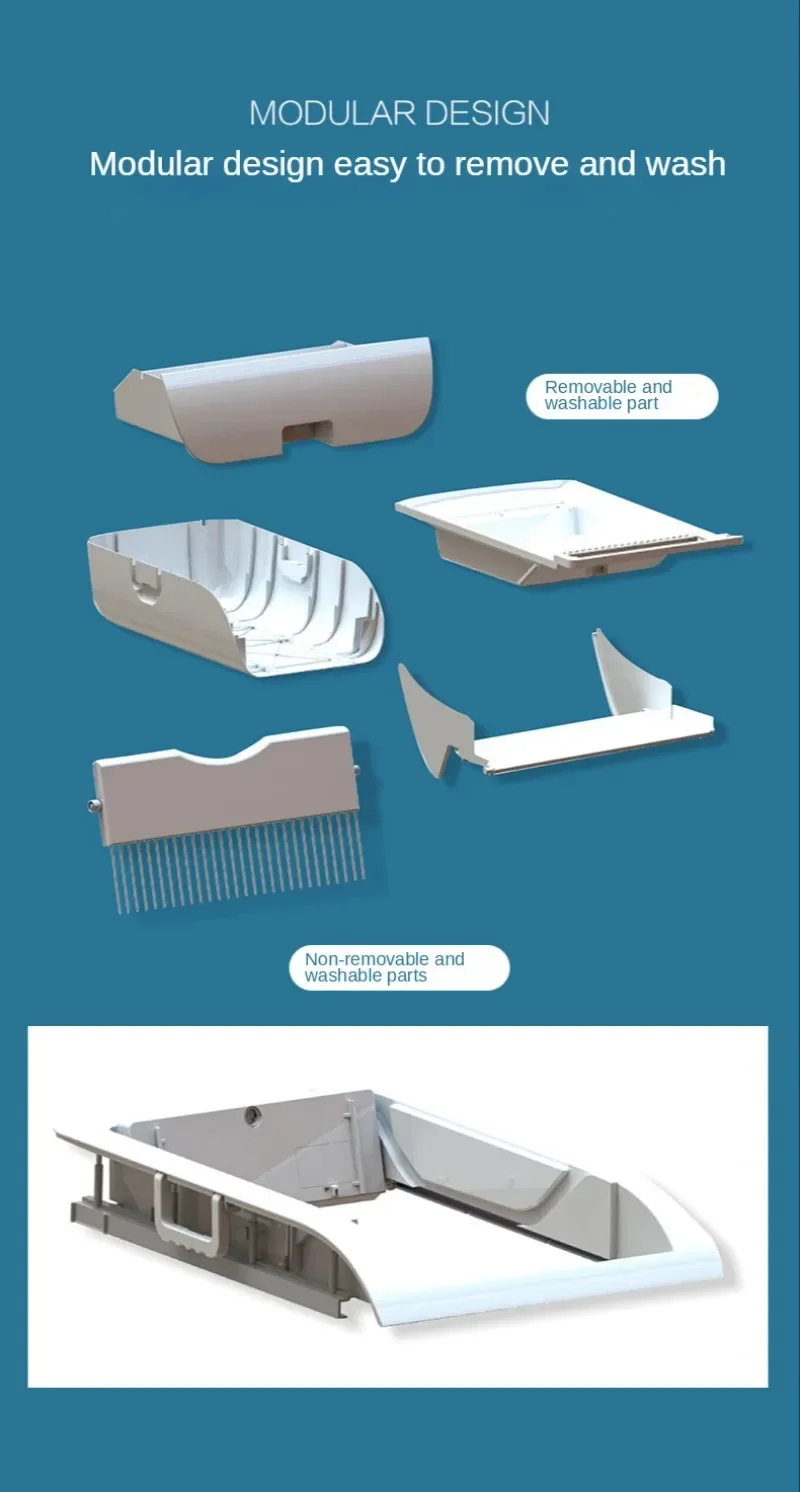 MODULAR DESIGN

Modular design easy to remove and wash

Removable and washable part

Non-removable and washable parts