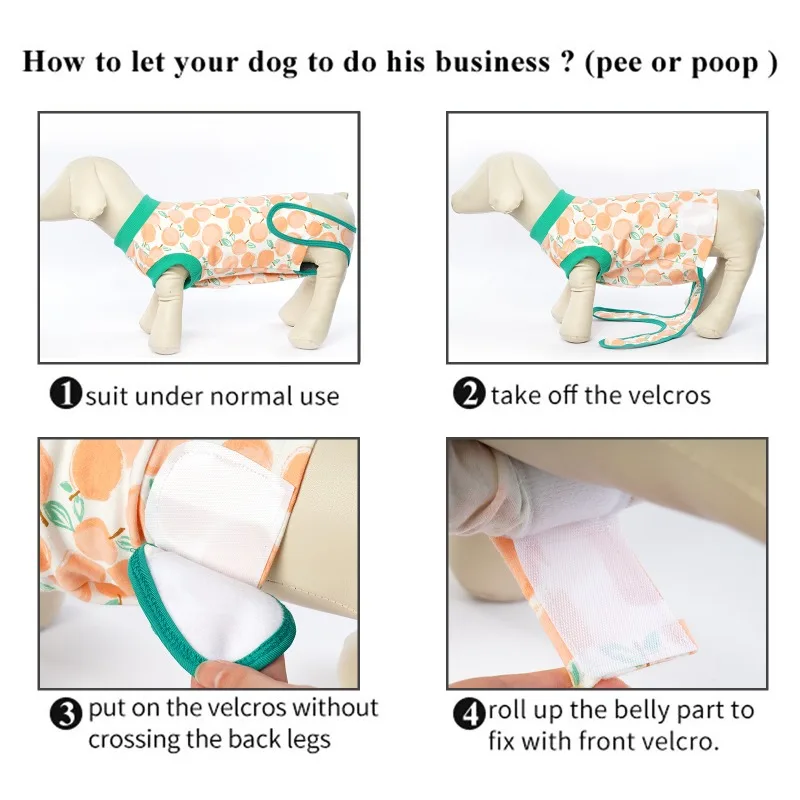 How to let your dog to do his business ? (pee or poop )

1 suit under normal use

2 take off the velcros

3 put on the velcros without crossing the back legs

4 roll up the belly part to fix with front velcro.