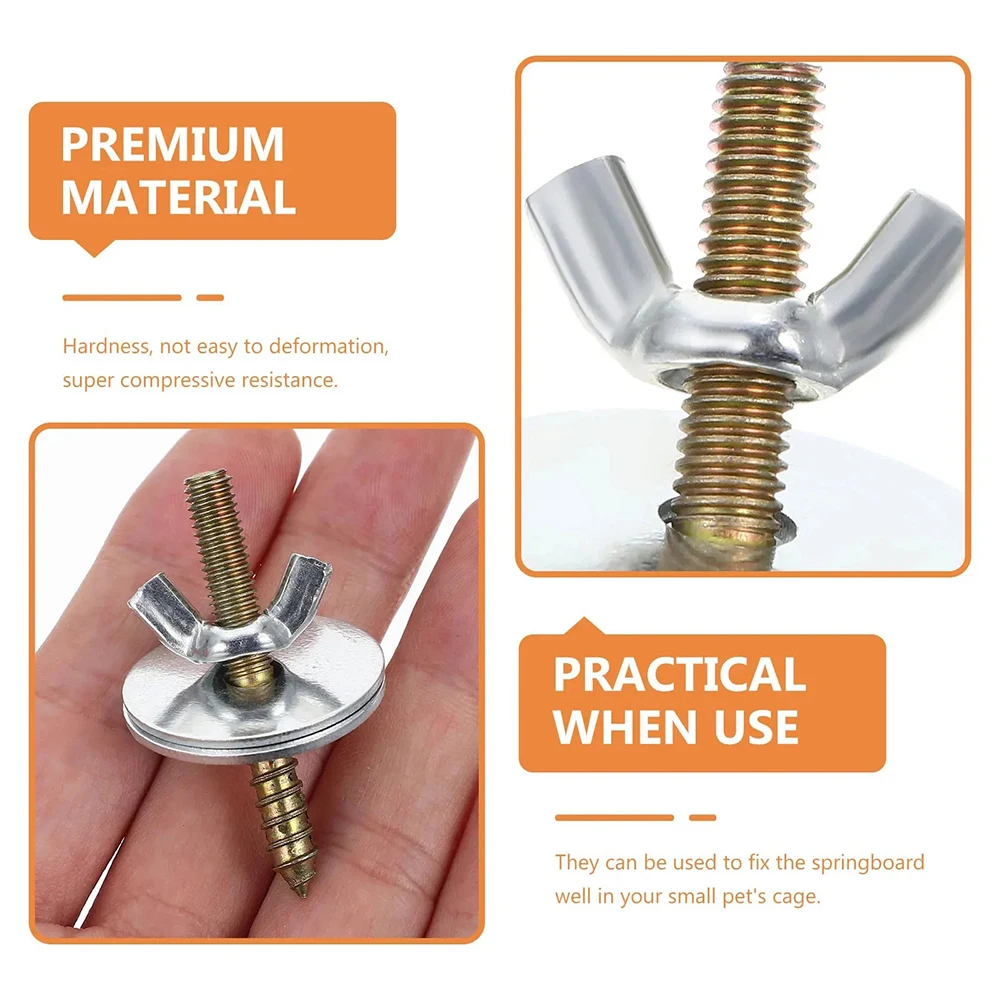 PREMIUM MATERIAL

Hardness, not easy to deformation, super compressive resistance.

PRACTICAL WHEN USE

They can be used to fix the springboard well in your small pet's cage.