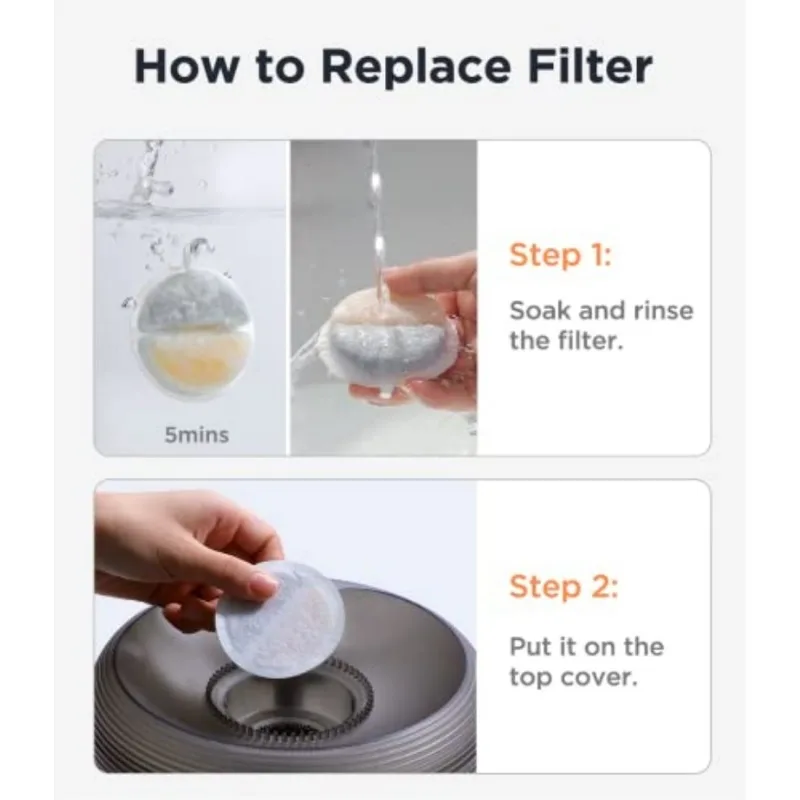 How to Replace Filter

5mins

Step 1:

Soak and rinse the filter.

Step 2:

Put it on the top cover.