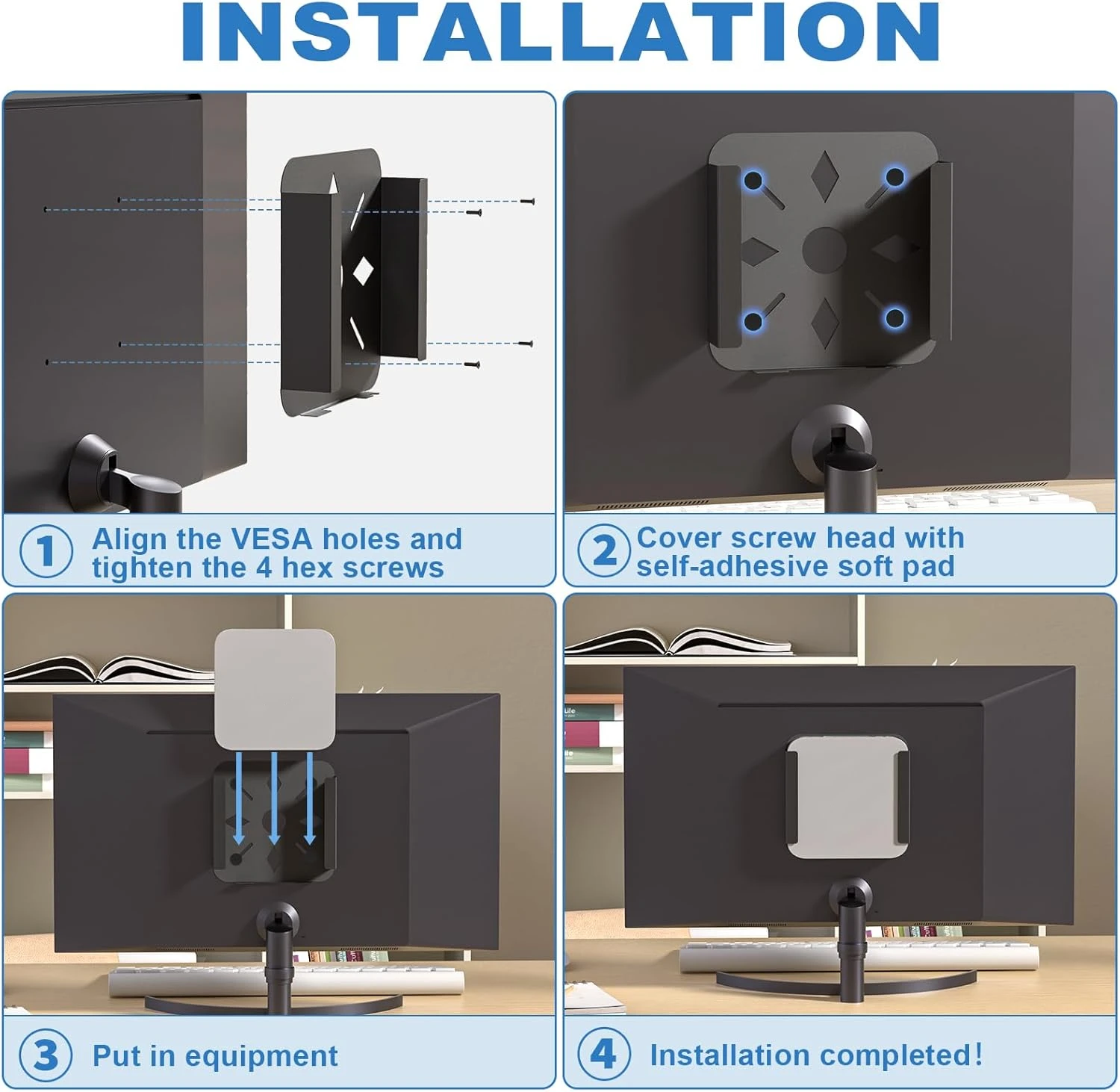 INSTALLATION

1 Align the VESA holes and tighten the 4 hex screws

2 Cover screw head with self-adhesive soft pad

3 Put in equipment

4 Installation completed!