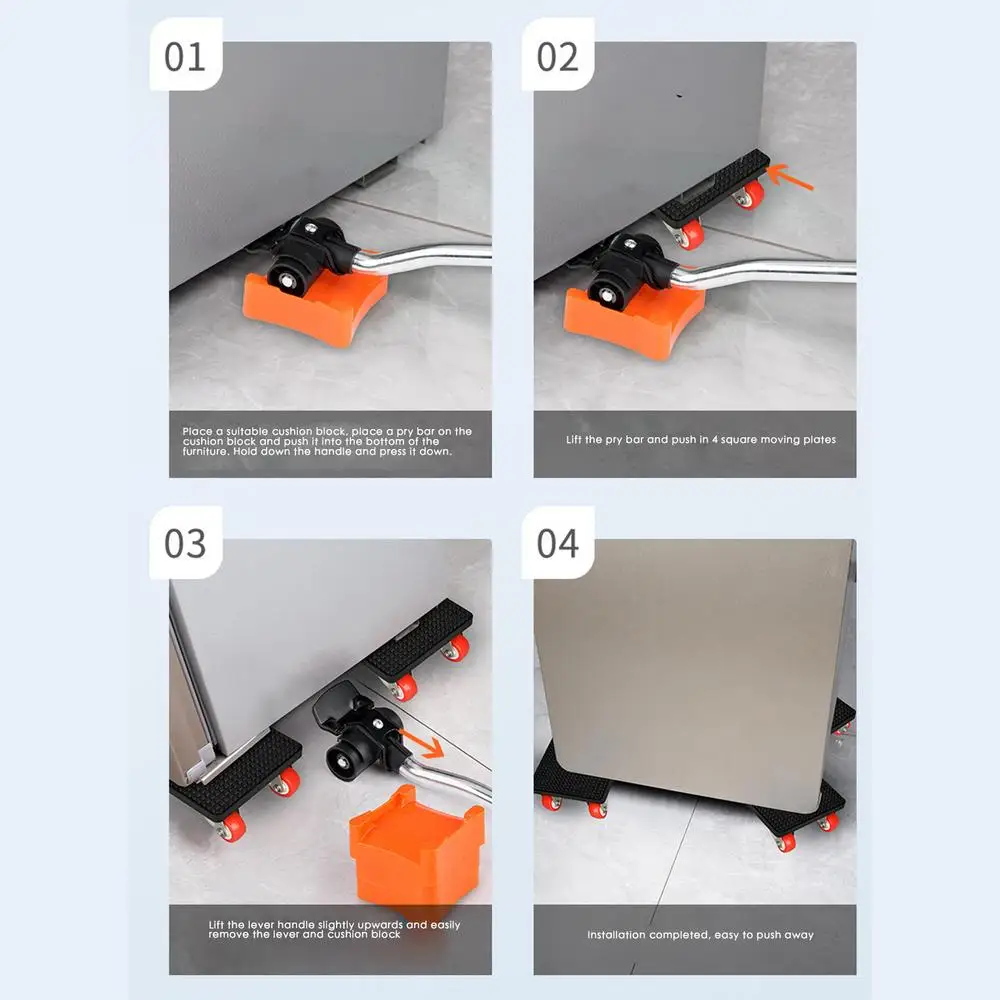 01

Place a suitable cushion block, place a pry bar on the cushion block and push it into the bottom of the furniture. Hold down the handle and press it down.

02

Lift the pry bar and push in 4 square moving plates

03

Lift the lever handle slightly upwards and easily remove the lever and cushion block

04

Installation completed, easy to push away