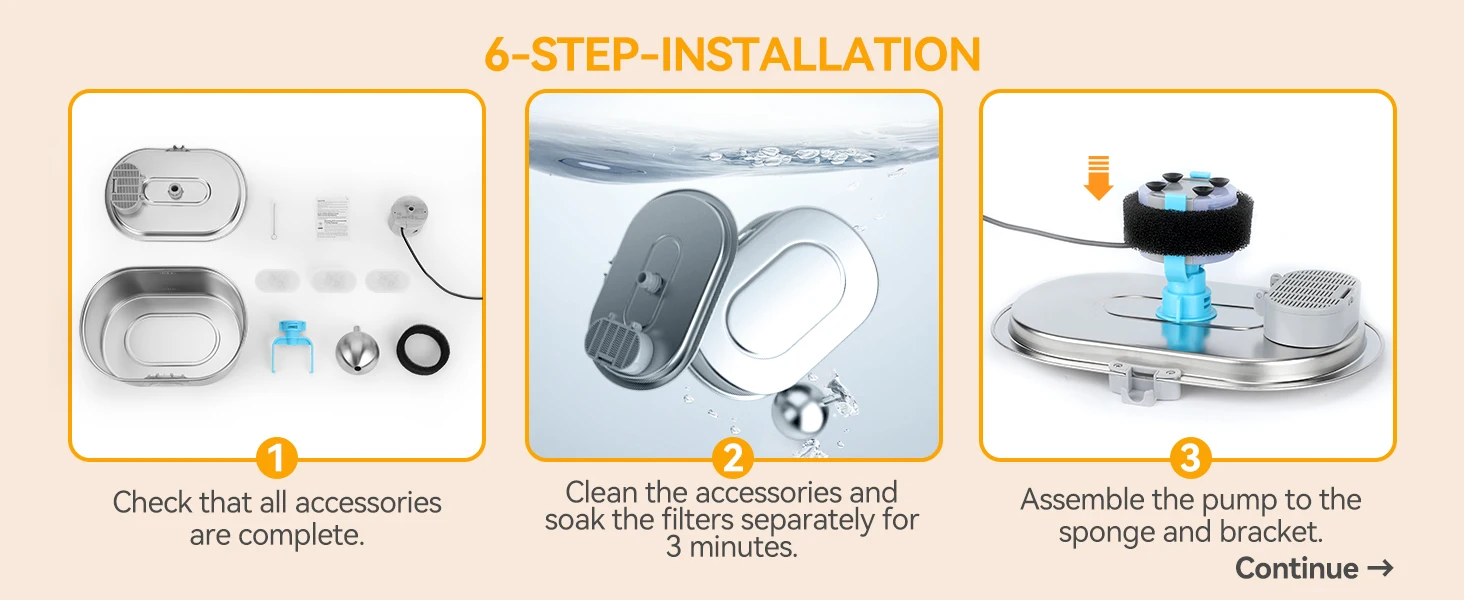 6-STEP-INSTALLATION

1
Check that all accessories are complete.

2
Clean the accessories and soak the filters separately for 3 minutes.

3
Assemble the pump to the sponge and bracket.

Continue →