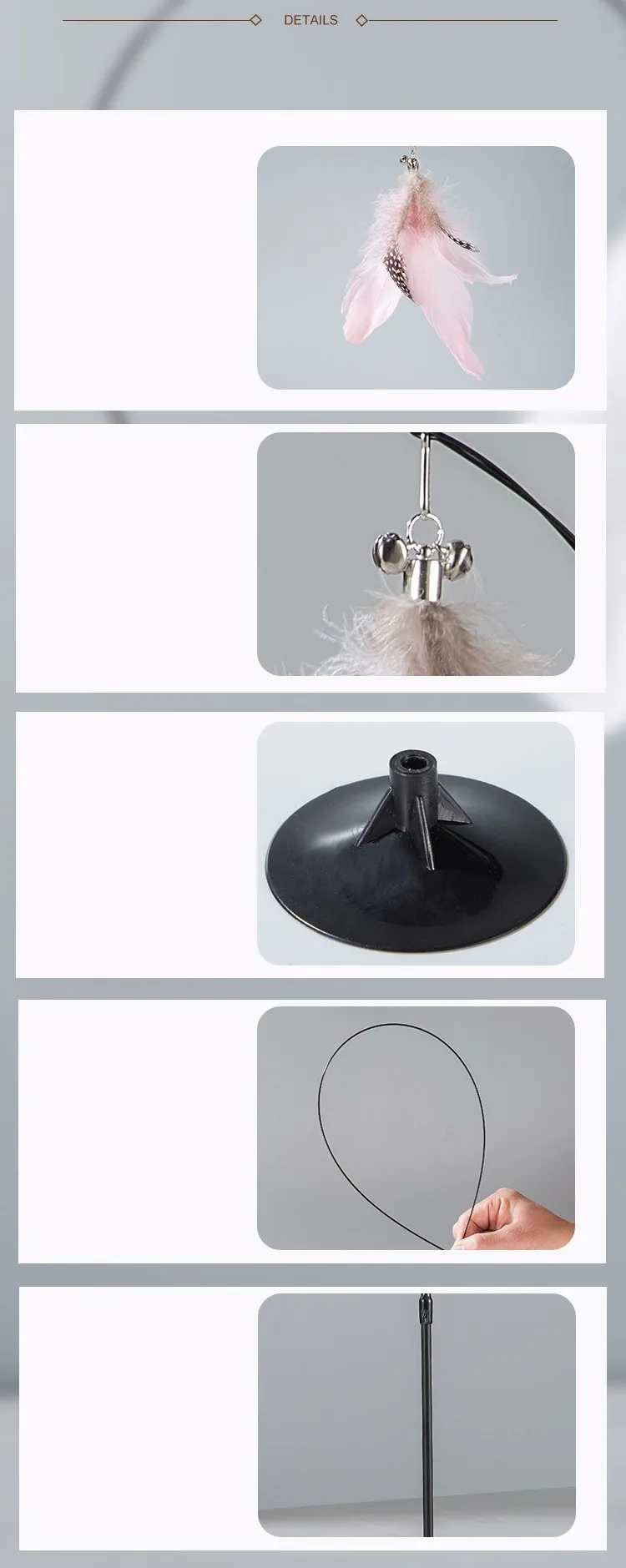 DETAILS