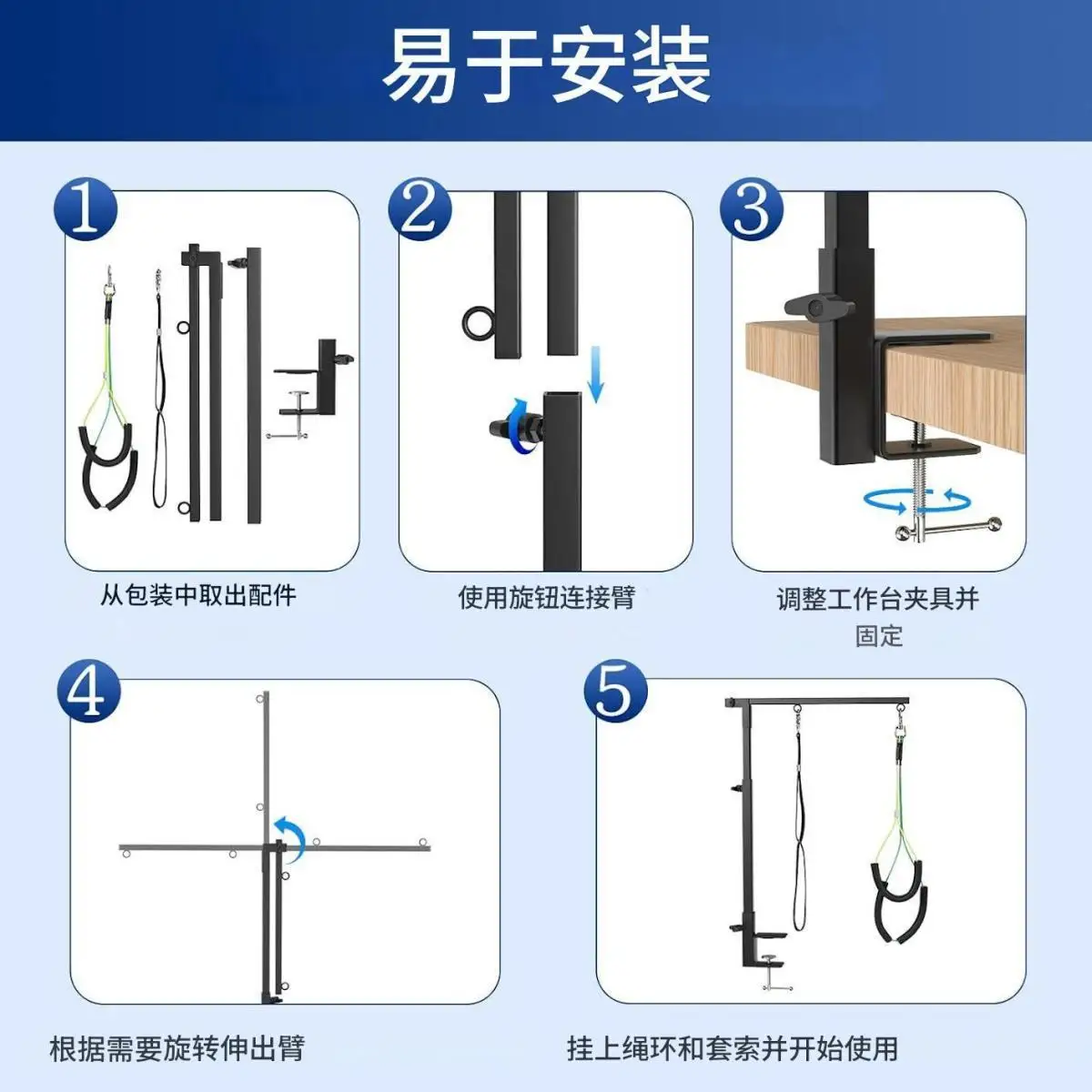 易于安装

1
从包装中取出配件

2
使用旋钮连接臂

3
调整工作台夹具并固定

4
根据需要旋转伸出臂

5
挂上绳环和套索并开始使用