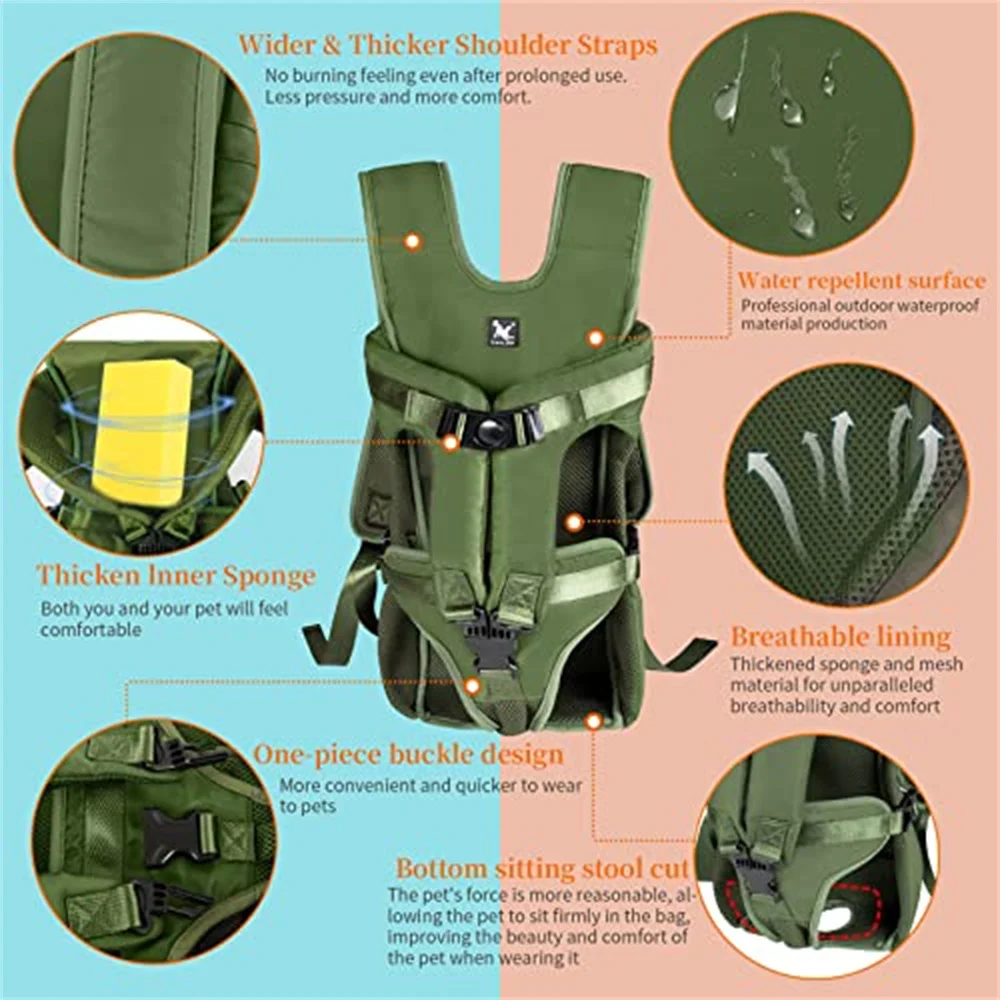 Wider & Thicker Shoulder Straps
No burning feeling even after prolonged use. Less pressure and more comfort.

Water repellent surface
Professional outdoor waterproof material production

Thicken Inner Sponge
Both you and your pet will feel comfortable

Breathable lining
Thickened sponge and mesh material for unparalleled breathability and comfort

One-piece buckle design
More convenient and quicker to wear to pets

Bottom sitting stool cut
The pet's force is more reasonable, allowing the pet to sit firmly in the bag, improving the beauty and comfort of the pet when wearing it