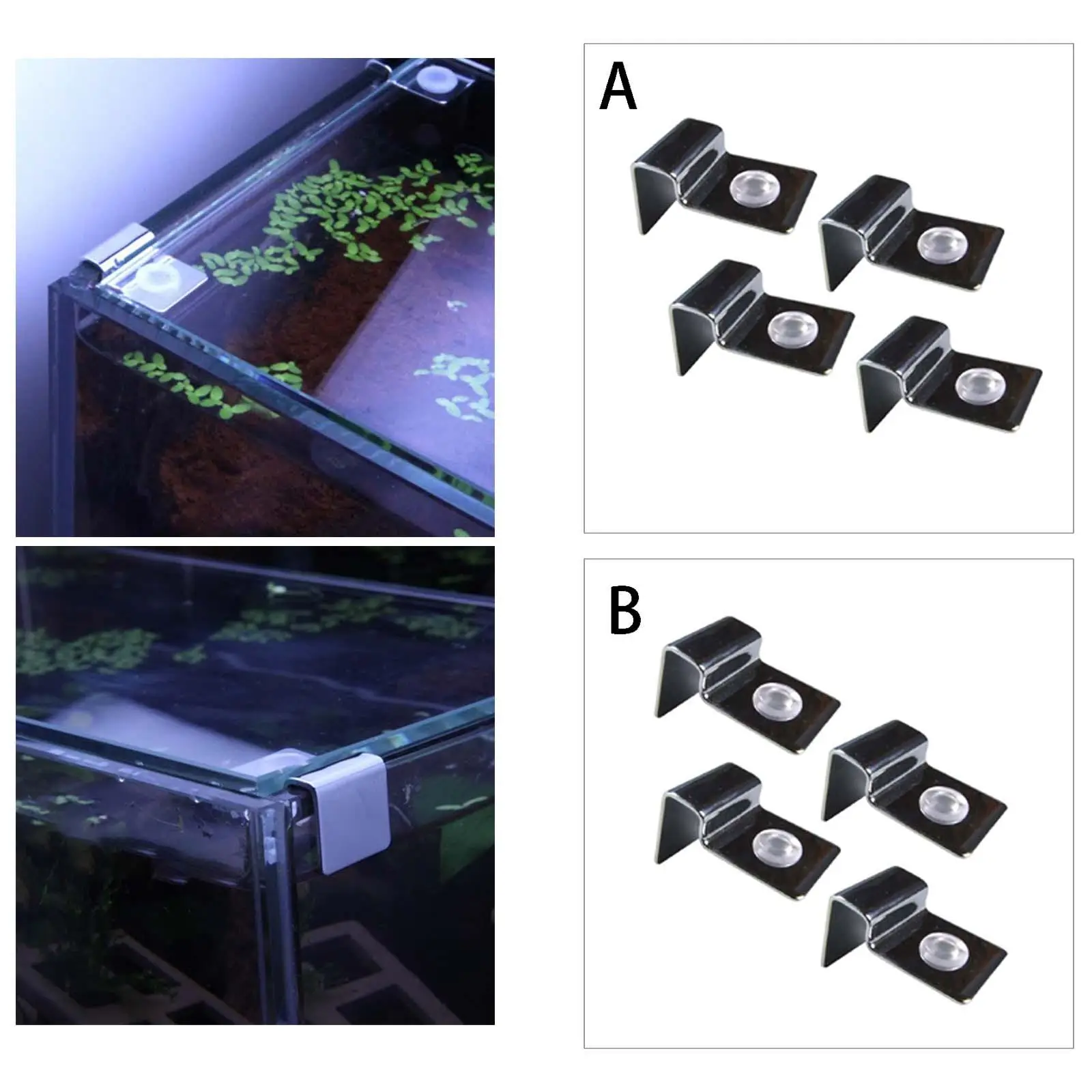 A

B