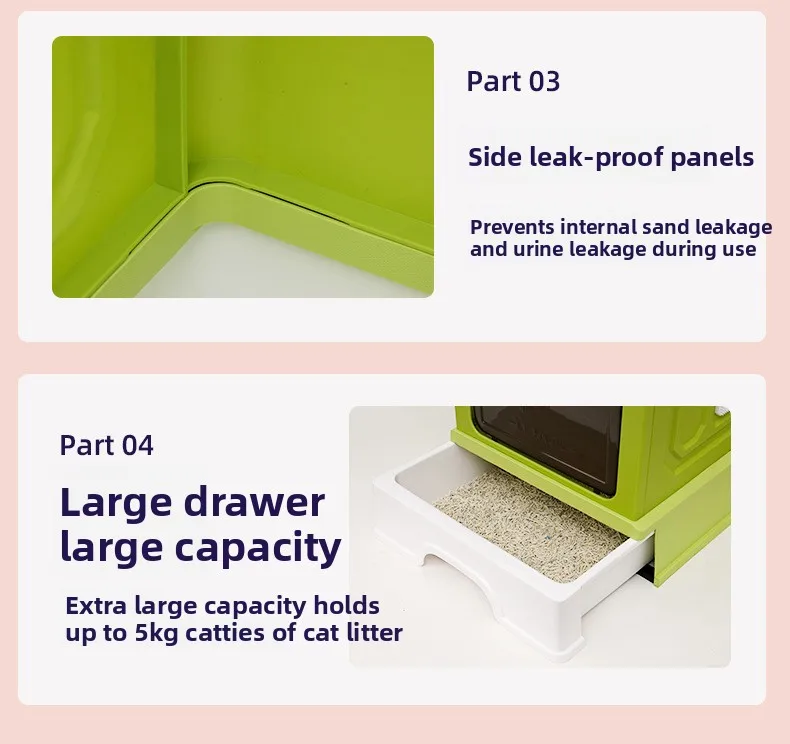 Part 03

Side leak-proof panels

Prevents internal sand leakage and urine leakage during use

Part 04

Large drawer large capacity

Extra large capacity holds up to 5kg catties of cat litter