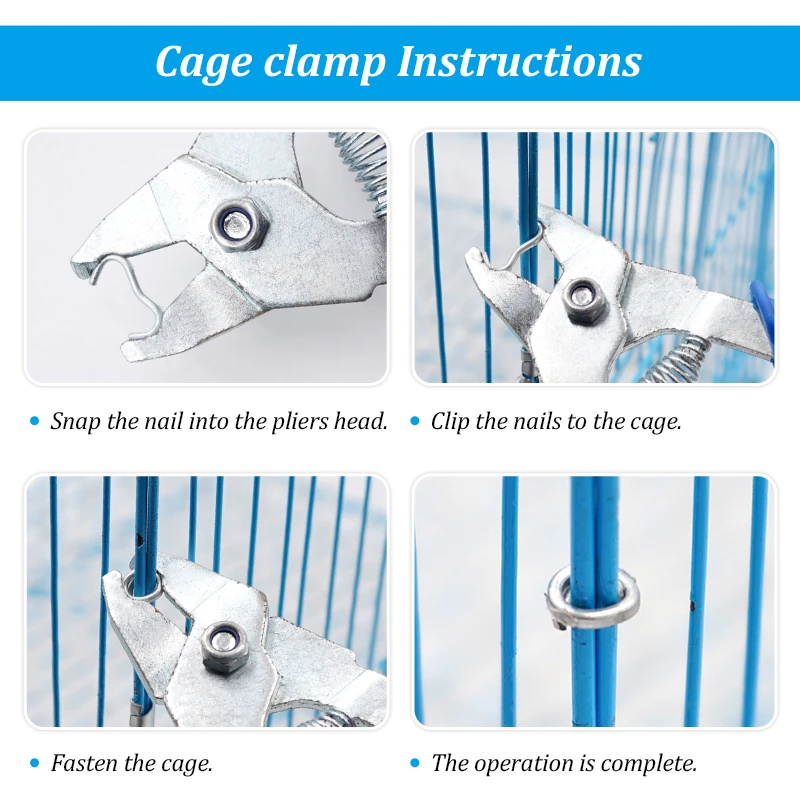 Cage clamp Instructions

• Snap the nail into the pliers head.

• Clip the nails to the cage.

• Fasten the cage.

• The operation is complete.