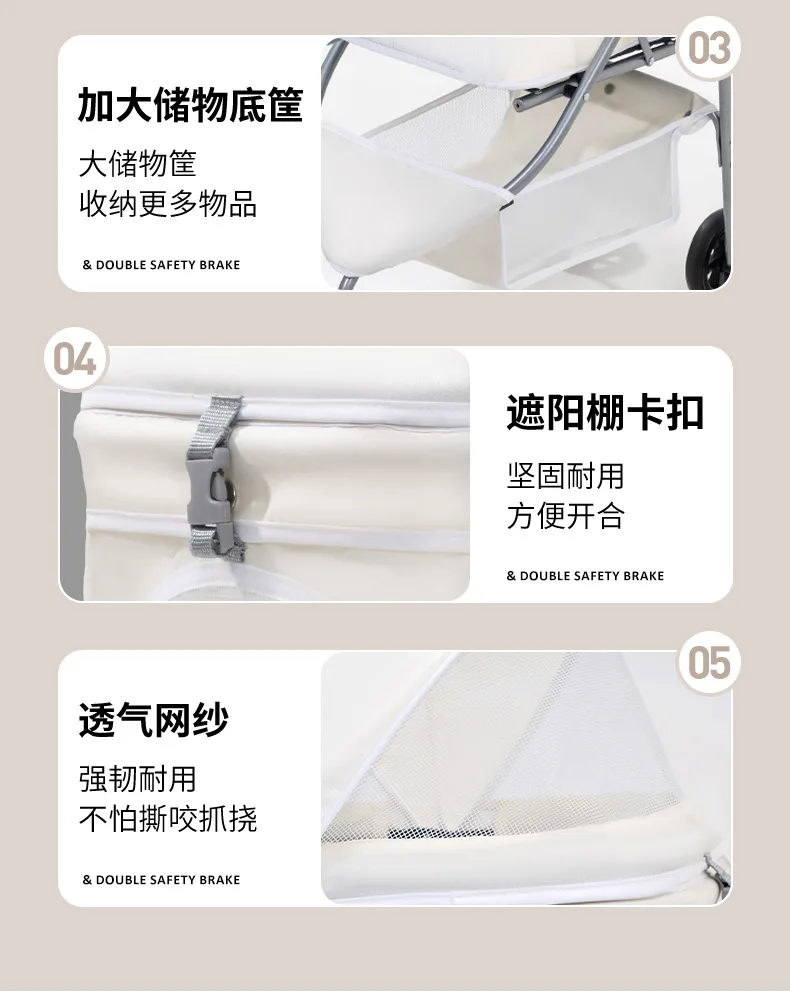 03

加大储物底筐

大储物筐
收纳更多物品

& DOUBLE SAFETY BRAKE

04

遮阳棚卡扣

坚固耐用
方便开合

& DOUBLE SAFETY BRAKE

05

透气网纱

强韧耐用
不怕撕咬抓挠

& DOUBLE SAFETY BRAKE