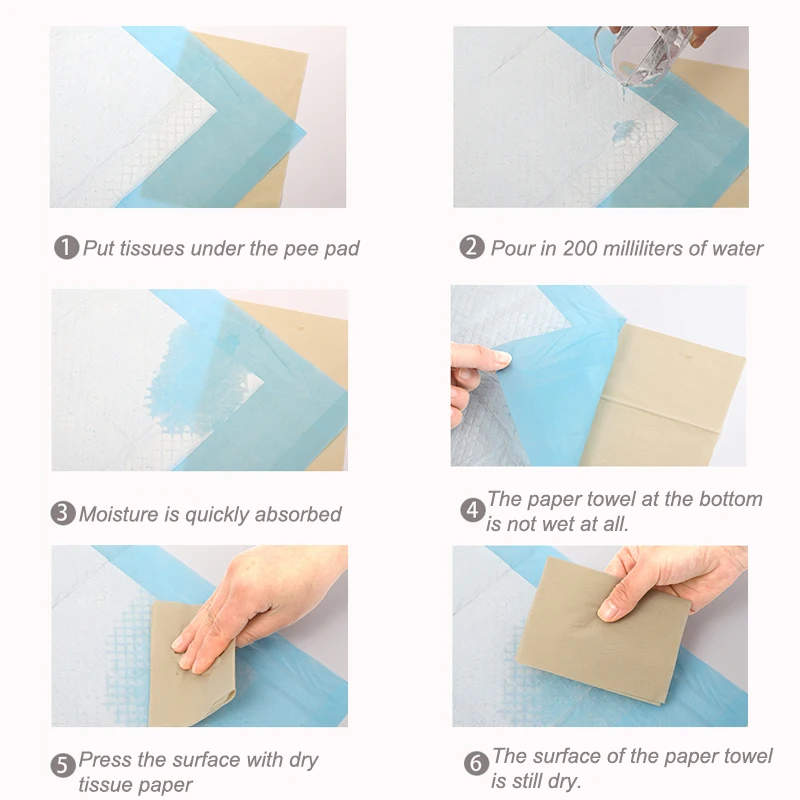 1 Put tissues under the pee pad

2 Pour in 200 milliliters of water

3 Moisture is quickly absorbed

4 The paper towel at the bottom is not wet at all.

5 Press the surface with dry tissue paper

6 The surface of the paper towel is still dry.