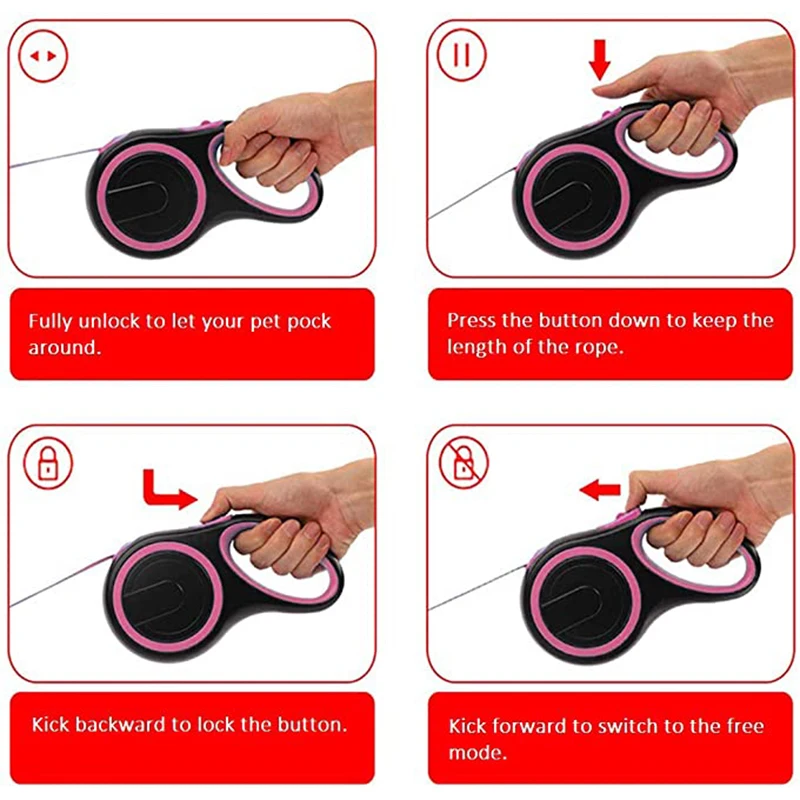 Fully unlock to let your pet pock around.

Press the button down to keep the length of the rope.

Kick backward to lock the button.

Kick forward to switch to the free mode.