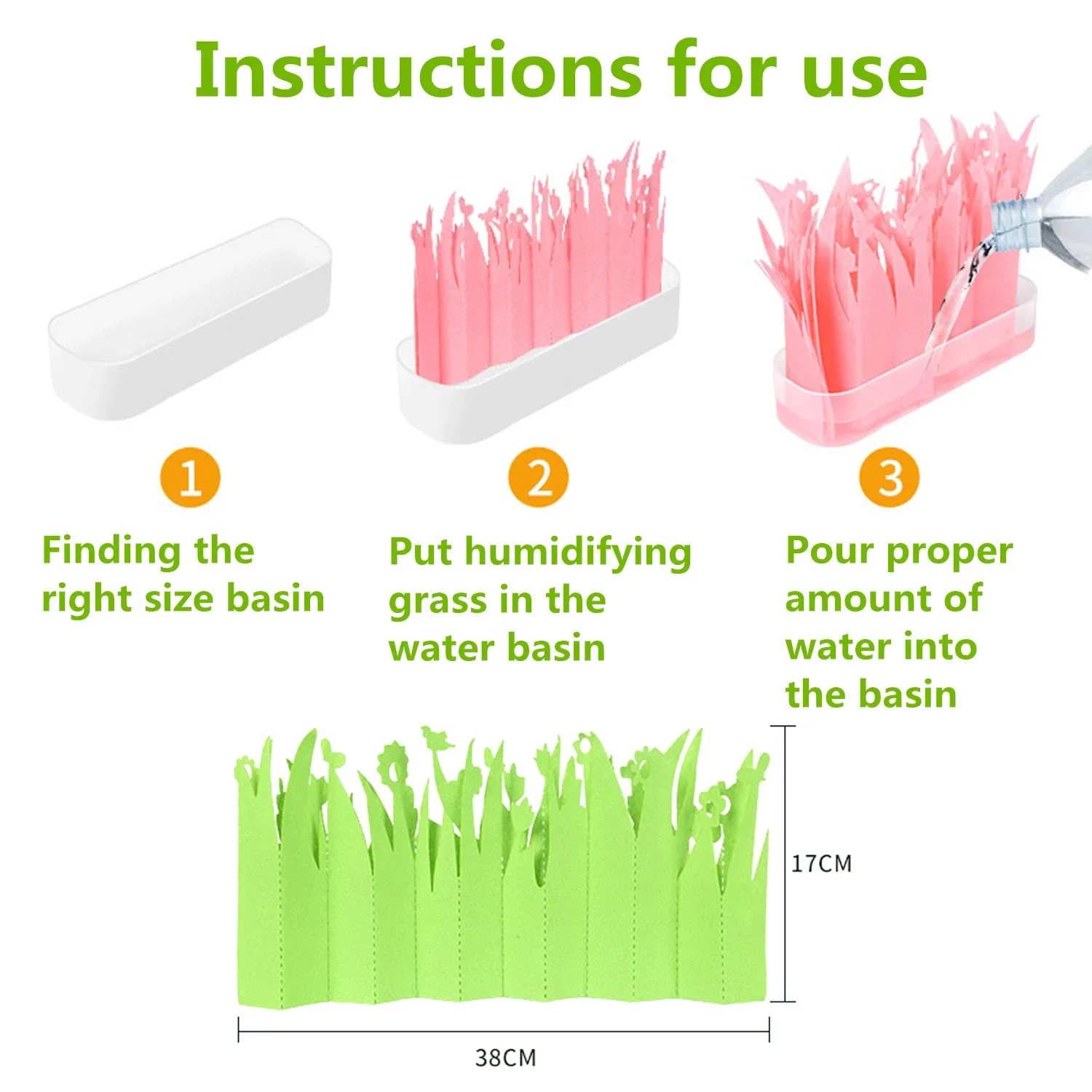 Instructions for use

1
Finding the right size basin

2
Put humidifying grass in the water basin

3
Pour proper amount of water into the basin

17CM

38CM