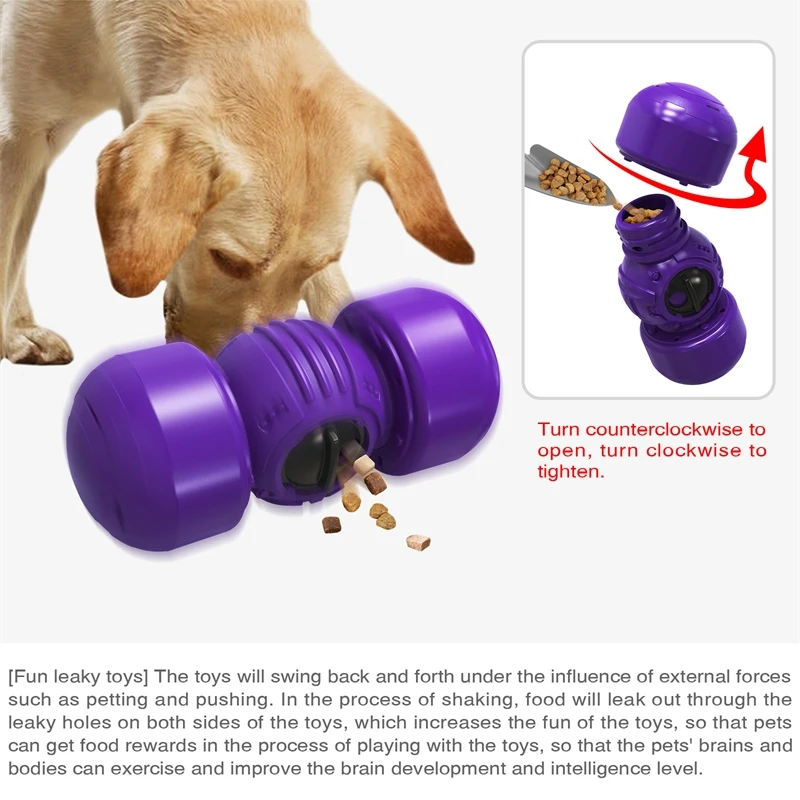 Turn counterclockwise to open, turn clockwise to tighten.

[Fun leaky toys] The toys will swing back and forth under the influence of external forces such as petting and pushing. In the process of shaking, food will leak out through the leaky holes on both sides of the toys, which increases the fun of the toys, so that pets can get food rewards in the process of playing with the toys, so that the pets' brains and bodies can exercise and improve the brain development and intelligence level.