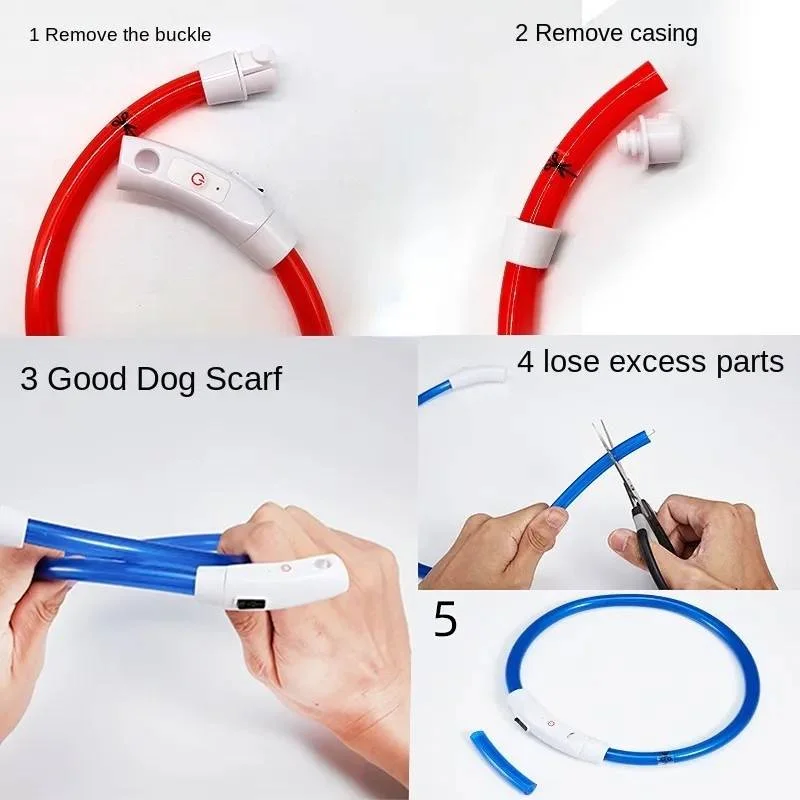 1 Remove the buckle

2 Remove casing

3 Good Dog Scarf

4 lose excess parts

5