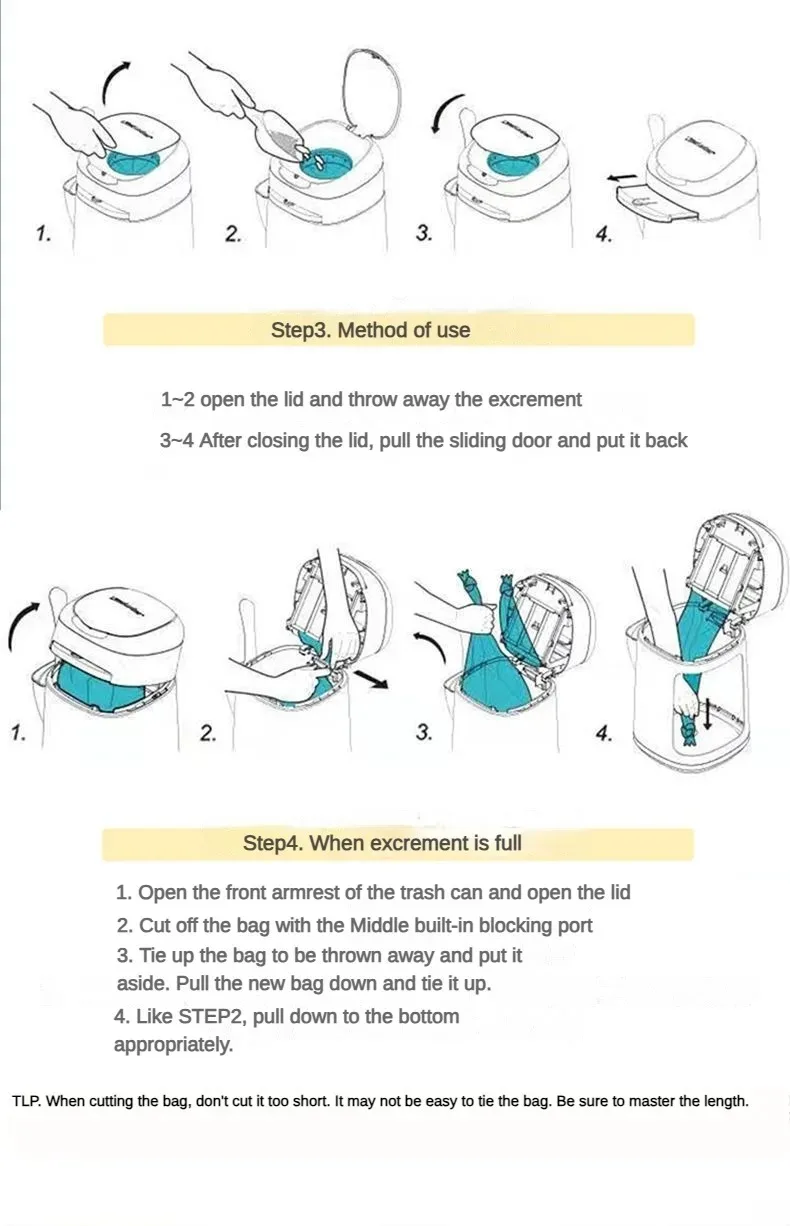 1. 2. 3. 4.

Step3. Method of use

1~2 open the lid and throw away the excrement

3~4 After closing the lid, pull the sliding door and put it back

1. 2. 3. 4.

Step4. When excrement is full

1. Open the front armrest of the trash can and open the lid

2. Cut off the bag with the Middle built-in blocking port

3. Tie up the bag to be thrown away and put it aside. Pull the new bag down and tie it up.

4. Like STEP2, pull down to the bottom appropriately.

TLP. When cutting the bag, don't cut it too short. It may not be easy to tie the bag. Be sure to master the length.