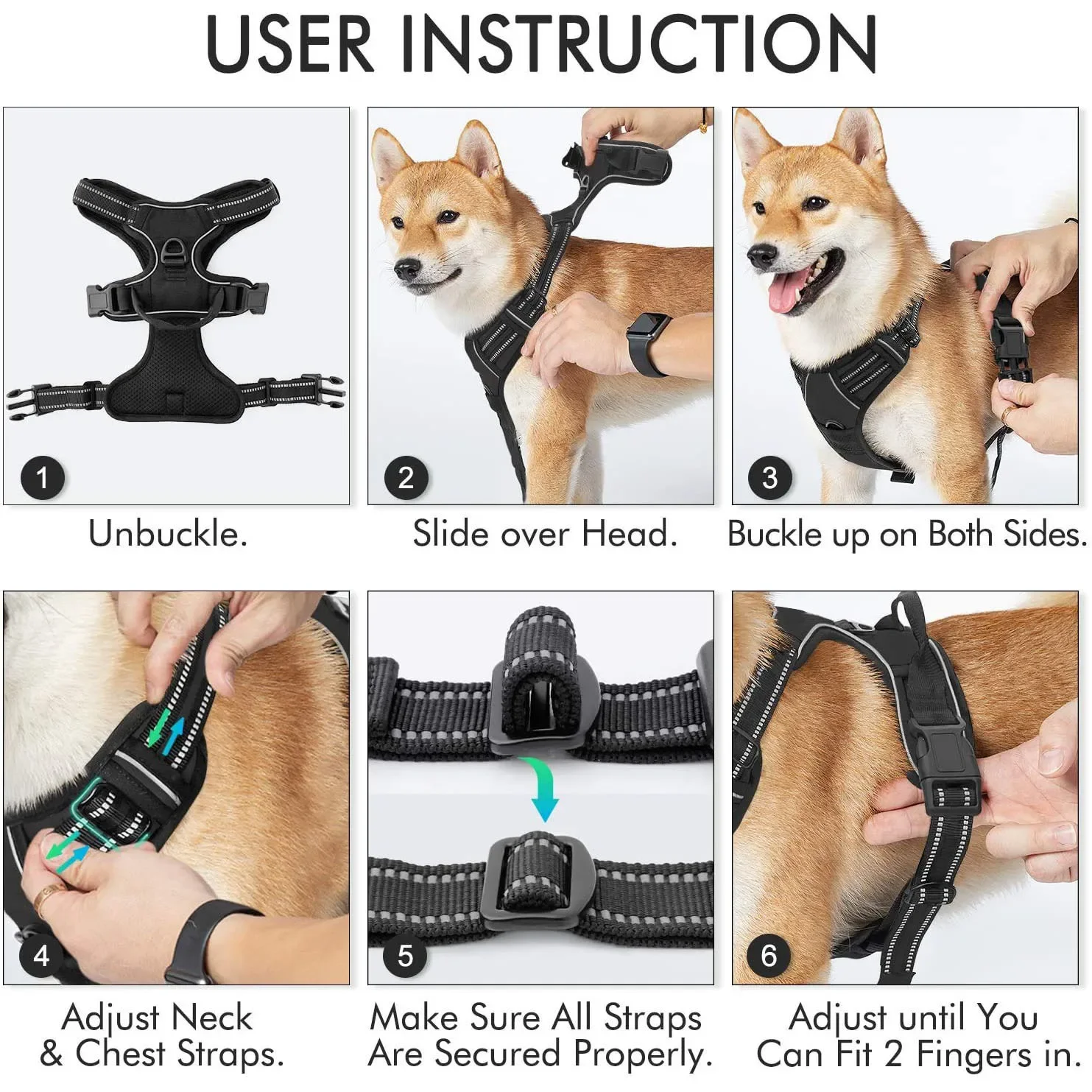 USER INSTRUCTION

1

Unbuckle.

2

Slide over Head.

3

Buckle up on Both Sides.

4

Adjust Neck & Chest Straps.

5

Make Sure All Straps Are Secured Properly.

6

Adjust until You Can Fit 2 Fingers in.