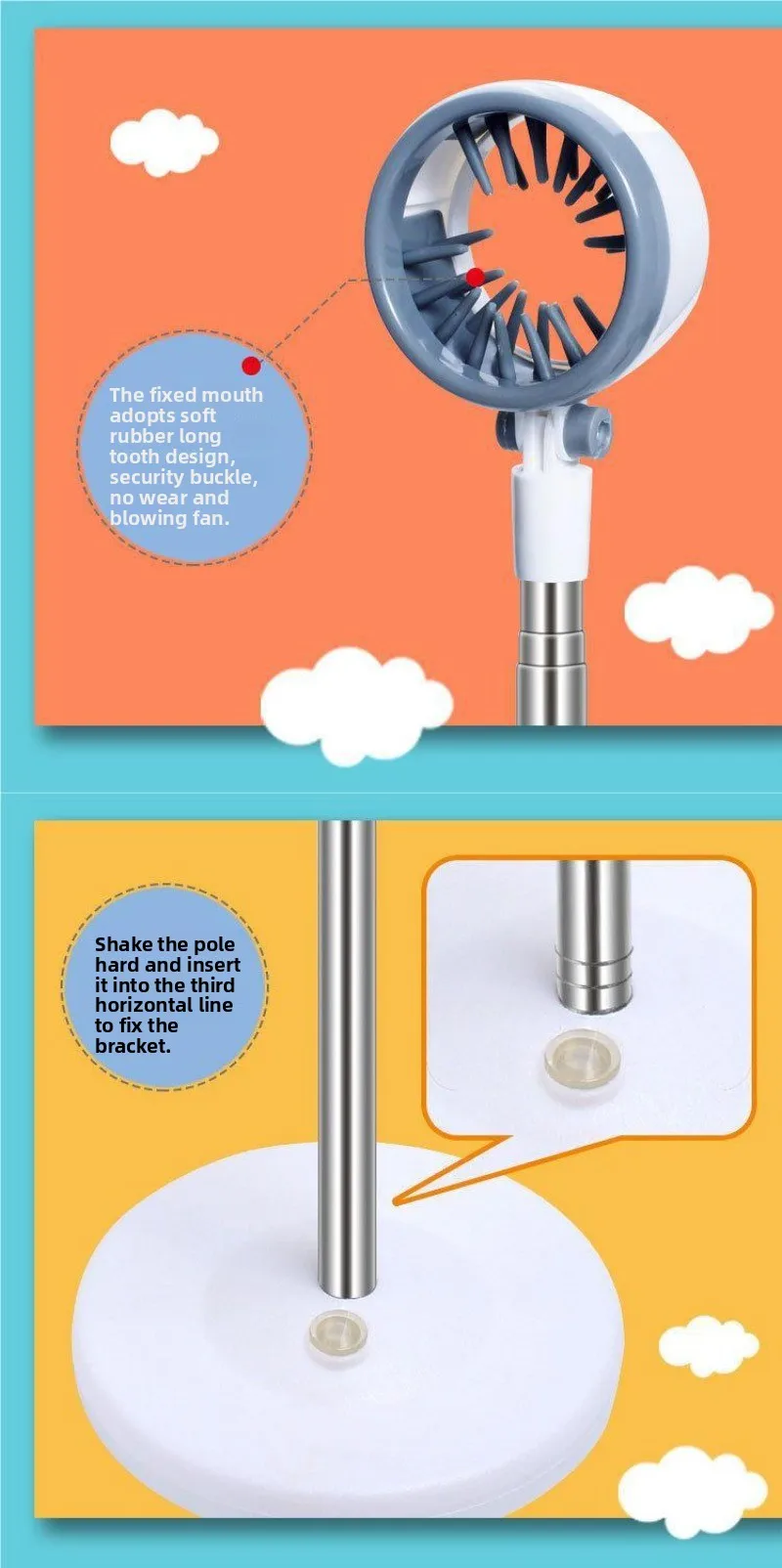 The fixed mouth adopts soft rubber long tooth design, security buckle, no wear and blowing fan.

Shake the pole hard and insert it into the third horizontal line to fix the bracket.