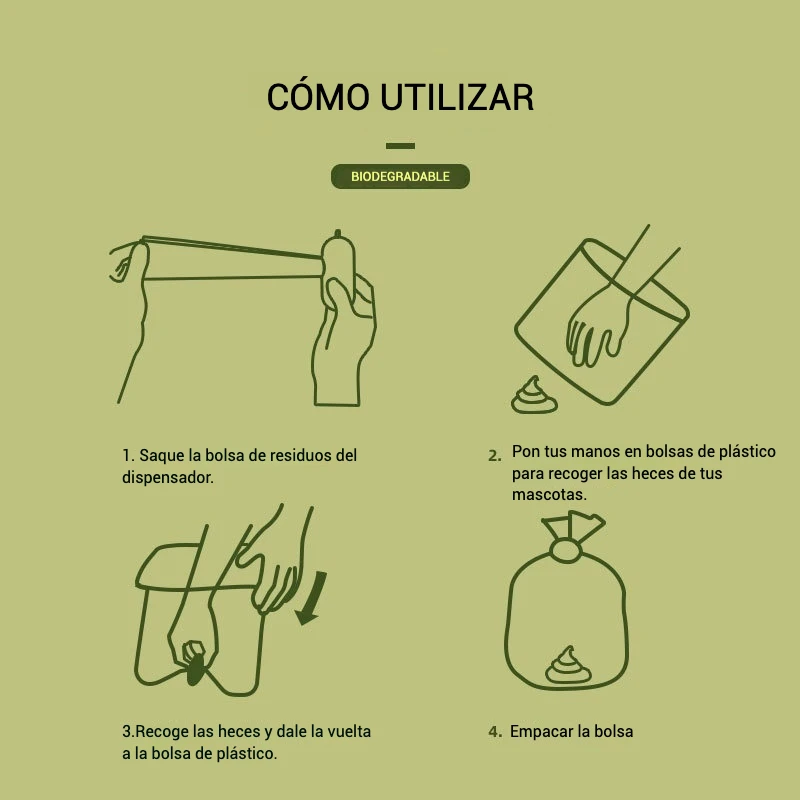 CÓMO UTILIZAR

BIODEGRADABLE

1. Saque la bolsa de residuos del dispensador.

2. Pon tus manos en bolsas de plástico para recoger las heces de tus mascotas.

3.Recoge las heces y dale la vuelta a la bolsa de plástico.

4. Empacar la bolsa