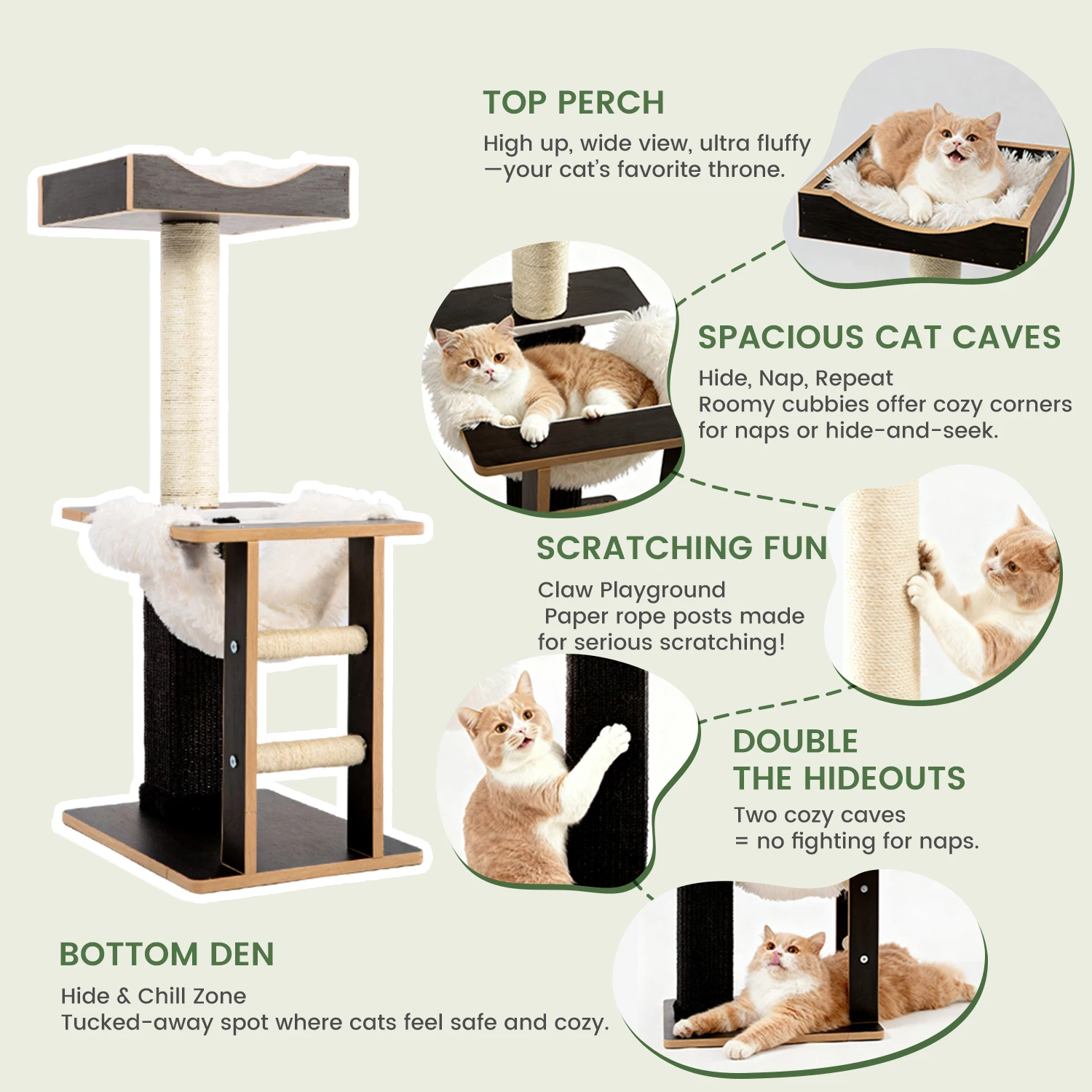 TOP PERCH

High up, wide view, ultra fluffy —your cat's favorite throne.

SPACIOUS CAT CAVES

Hide, Nap, Repeat
Roomy cubbies offer cozy corners for naps or hide-and-seek.

SCRATCHING FUN

Claw Playground
Paper rope posts made for serious scratching!

DOUBLE THE HIDEOUTS

Two cozy caves = no fighting for naps.

BOTTOM DEN

Hide & Chill Zone
Tucked-away spot where cats feel safe and cozy.