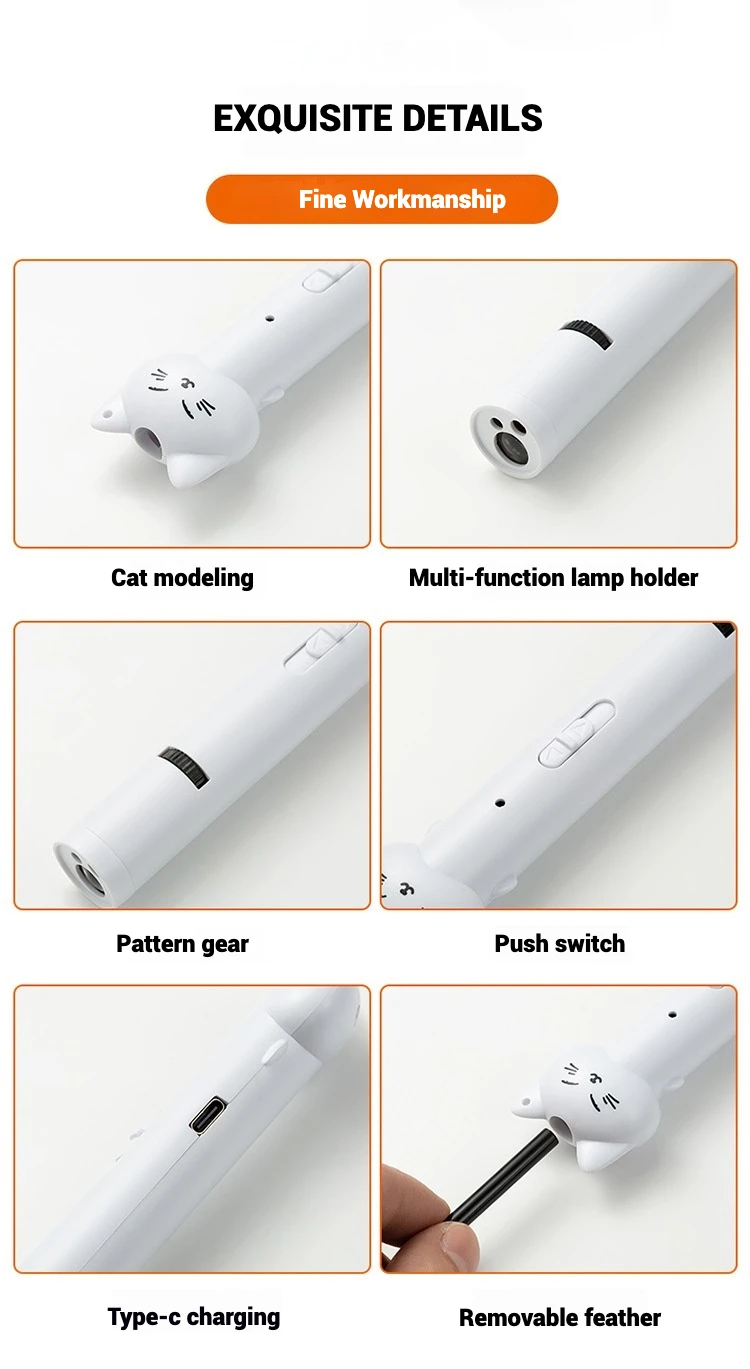 EXQUISITE DETAILS

Fine Workmanship

Cat modeling

Multi-function lamp holder

Pattern gear

Push switch

Type-c charging

Removable feather