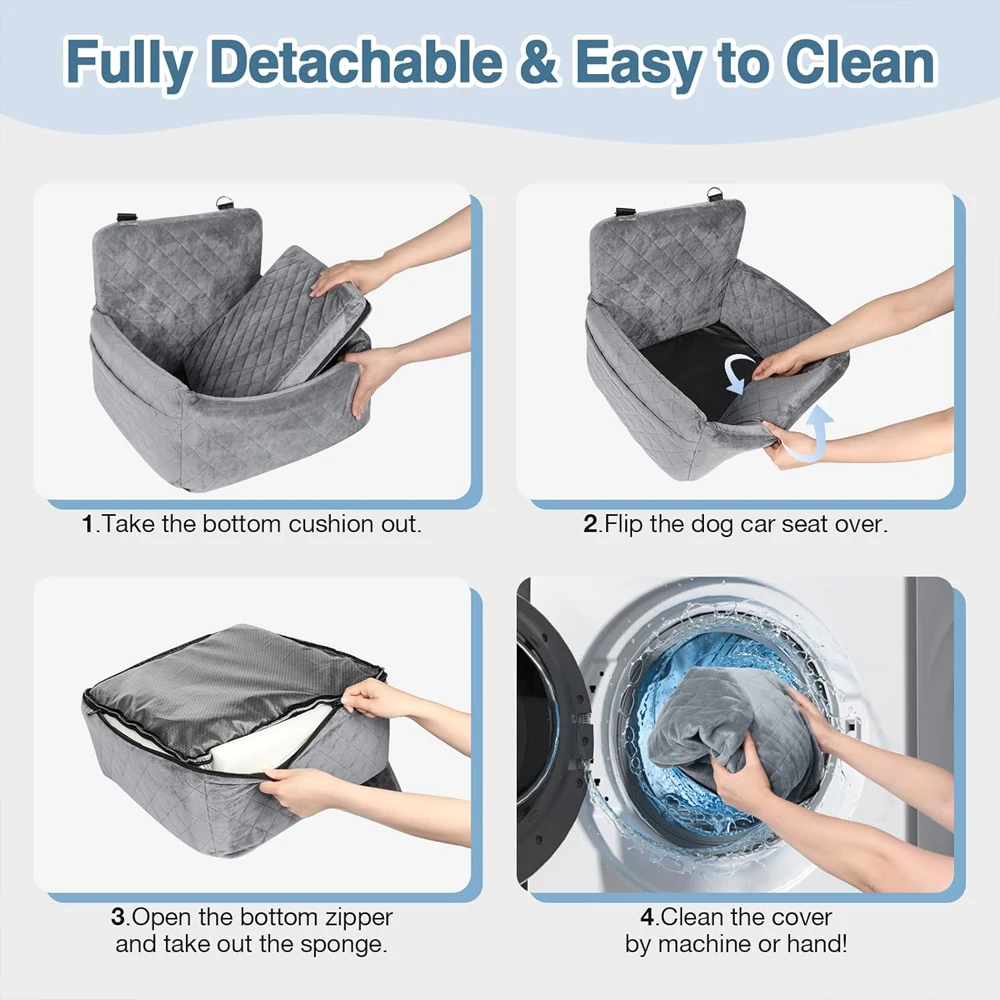 Fully Detachable & Easy to Clean

1.Take the bottom cushion out.

2.Flip the dog car seat over.

3.Open the bottom zipper and take out the sponge.

4.Clean the cover by machine or hand!