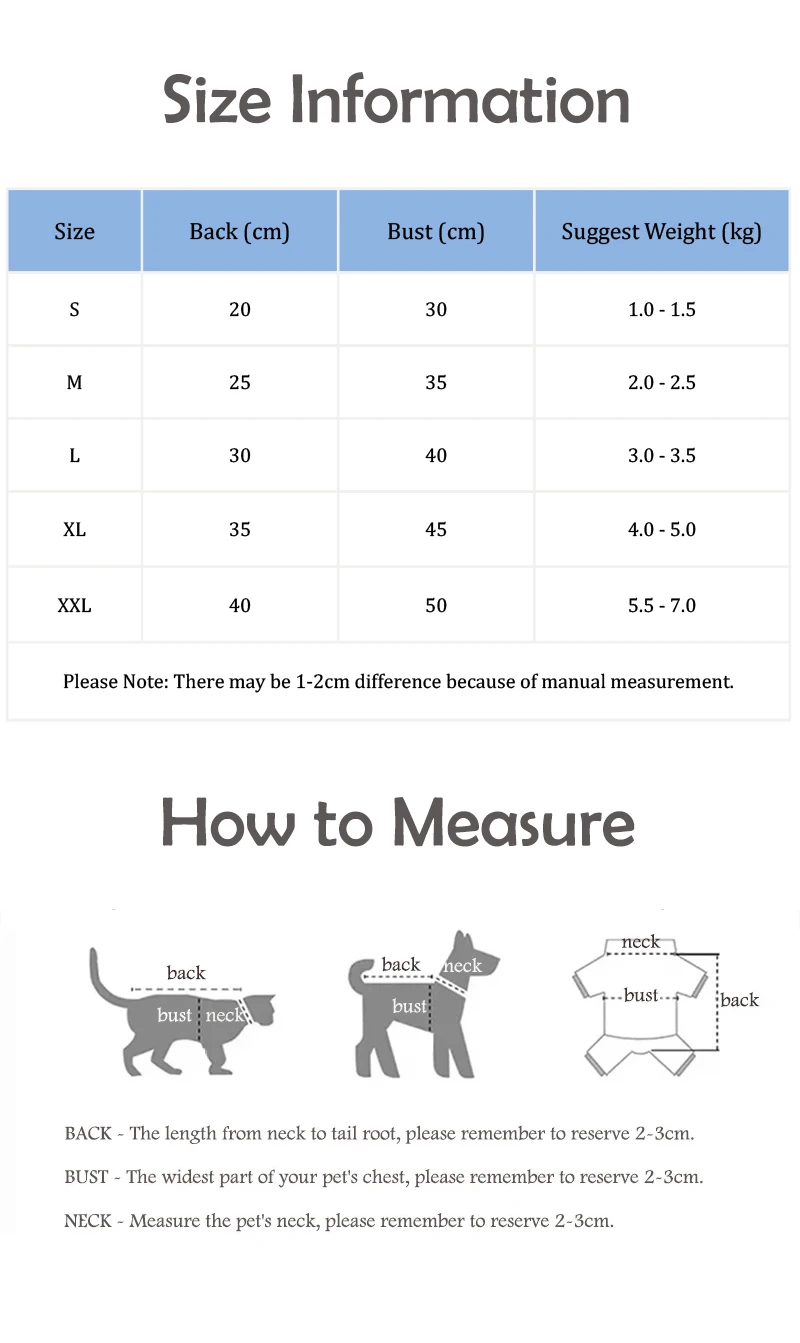 Size Information

| Size | Back (cm) | Bust (cm) | Suggest Weight (kg) |
|---|---|---|---|
| S | 20 | 30 | 1.0 - 1.5 |
| M | 25 | 35 | 2.0 - 2.5 |
| L | 30 | 40 | 3.0 - 3.5 |
| XL | 35 | 45 | 4.0 - 5.0 |
| XXL | 40 | 50 | 5.5 - 7.0 |

Please Note: There may be 1-2cm difference because of manual measurement.

How to Measure

back
bust
neck

back
neck
bust

neck
bust
back

BACK - The length from neck to tail root, please remember to reserve 2-3cm.

BUST - The widest part of your pet's chest, please remember to reserve 2-3cm.

NECK - Measure the pet's neck, please remember to reserve 2-3cm.