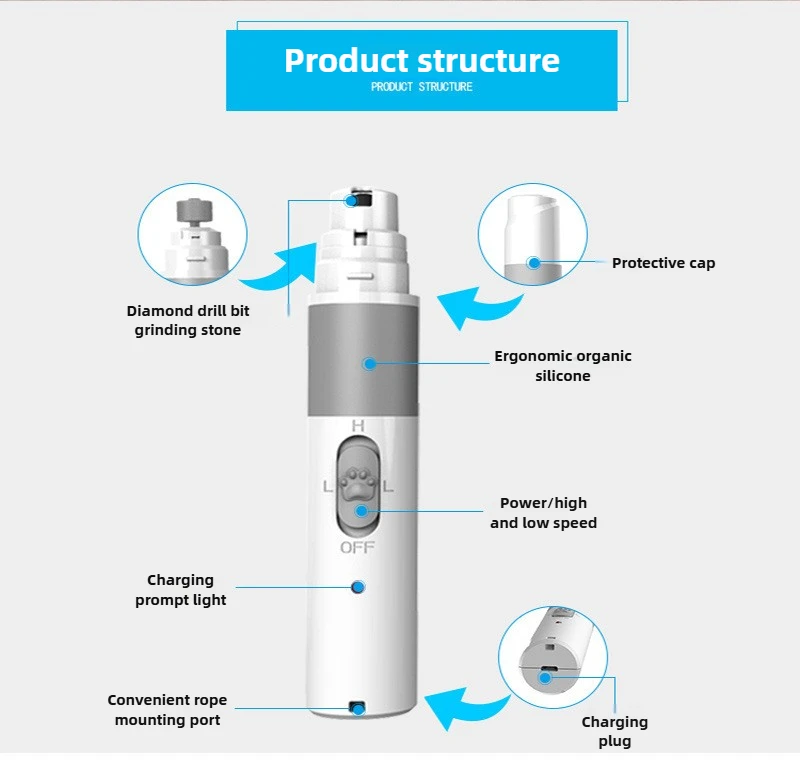 Product structure
PRODUCT STRUCTURE

Diamond drill bit grinding stone

Protective cap

Ergonomic organic silicone

H
L L
OFF

Power/high and low speed

Charging prompt light

Convenient rope mounting port

Charging plug