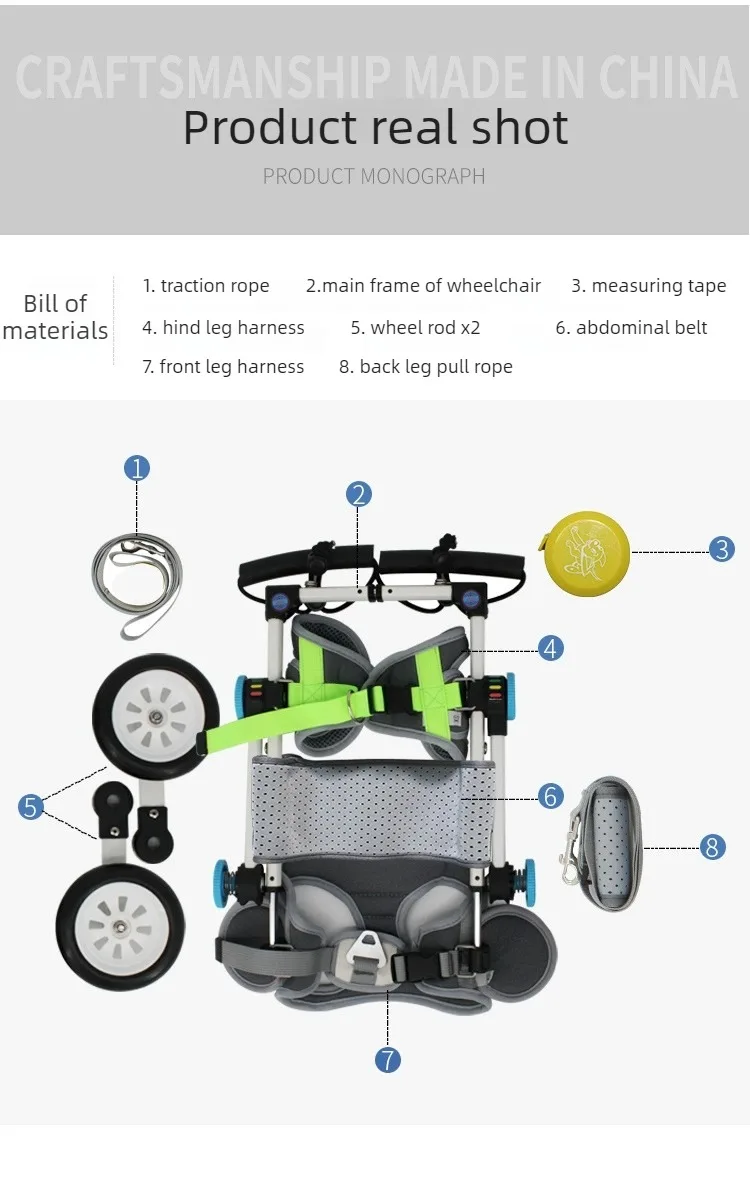 CRAFTSMANSHIP MADE IN CHINA
Product real shot
PRODUCT MONOGRAPH

Bill of materials

1. traction rope 2.main frame of wheelchair 3. measuring tape
4. hind leg harness 5. wheel rod x2 6. abdominal belt
7. front leg harness 8. back leg pull rope

1
2
3
4
5
6
8
7