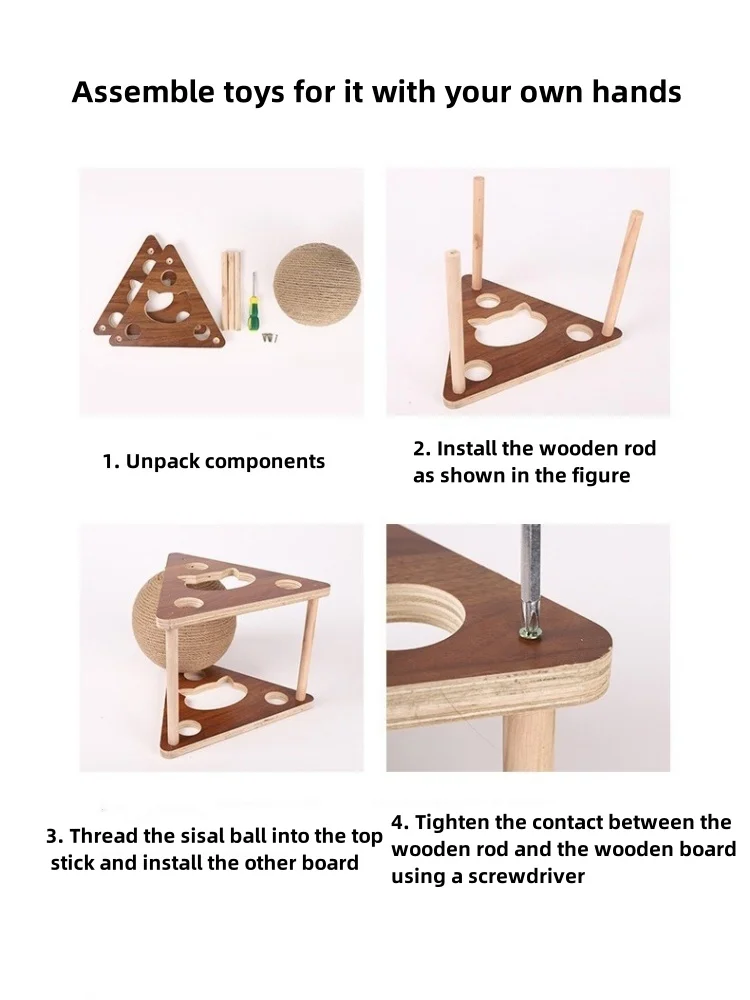 Assemble toys for it with your own hands

1. Unpack components

2. Install the wooden rod as shown in the figure

3. Thread the sisal ball into the top stick and install the other board

4. Tighten the contact between the wooden rod and the wooden board using a screwdriver