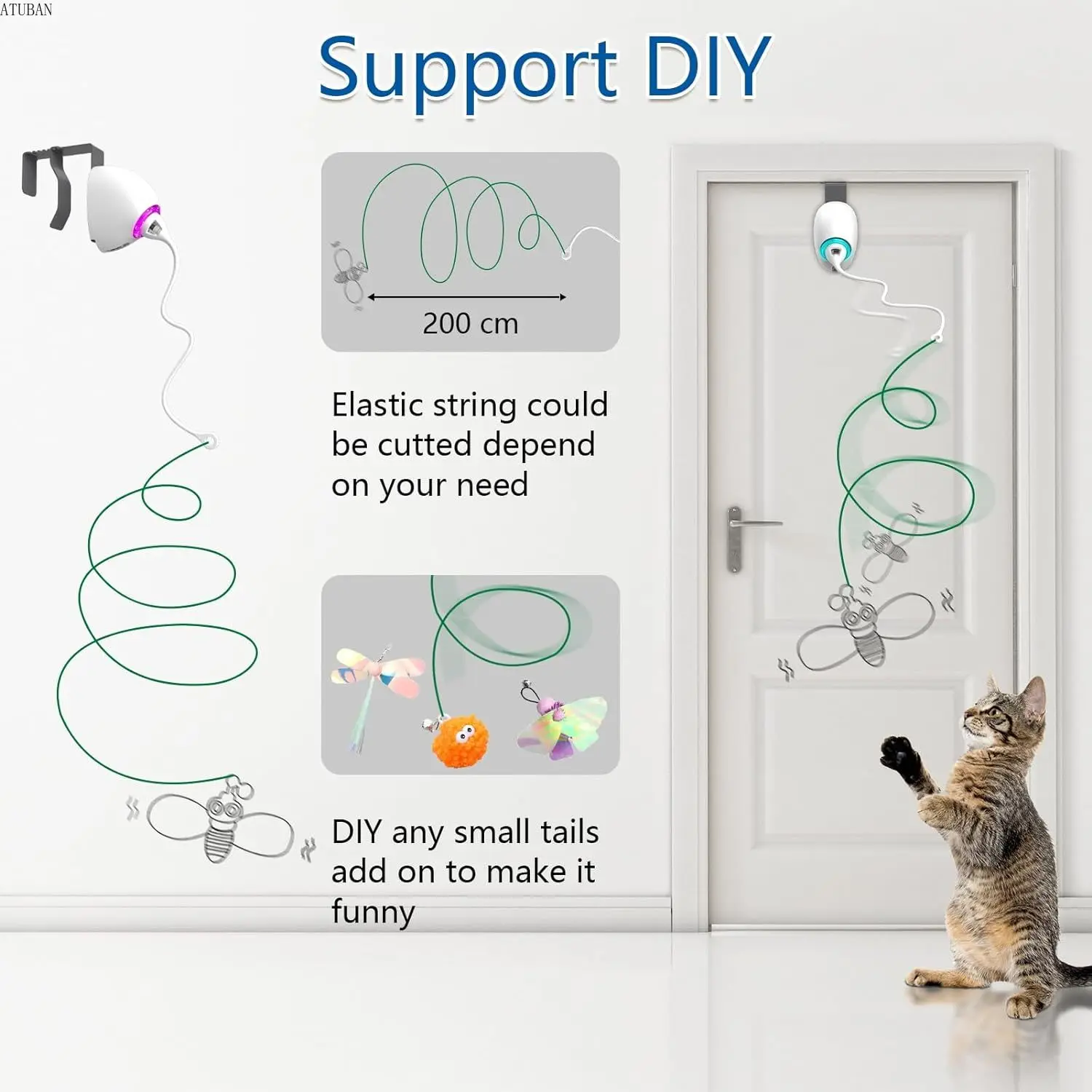 ATUBAN

Support DIY

200 cm

Elastic string could be cutted depend on your need

DIY any small tails add on to make it funny