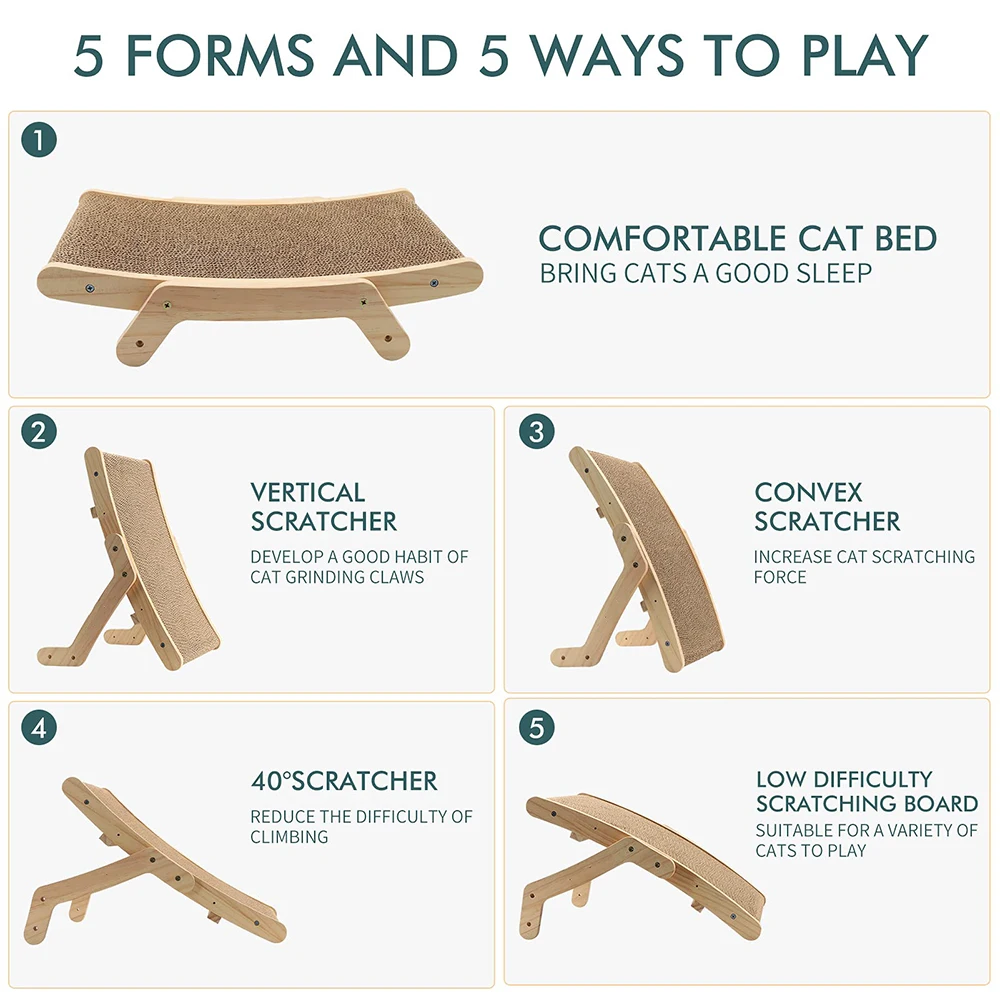 5 FORMS AND 5 WAYS TO PLAY

1

COMFORTABLE CAT BED
BRING CATS A GOOD SLEEP

2

VERTICAL SCRATCHER
DEVELOP A GOOD HABIT OF CAT GRINDING CLAWS

3

CONVEX SCRATCHER
INCREASE CAT SCRATCHING FORCE

4

40°SCRATCHER
REDUCE THE DIFFICULTY OF CLIMBING

5

LOW DIFFICULTY SCRATCHING BOARD
SUITABLE FOR A VARIETY OF CATS TO PLAY