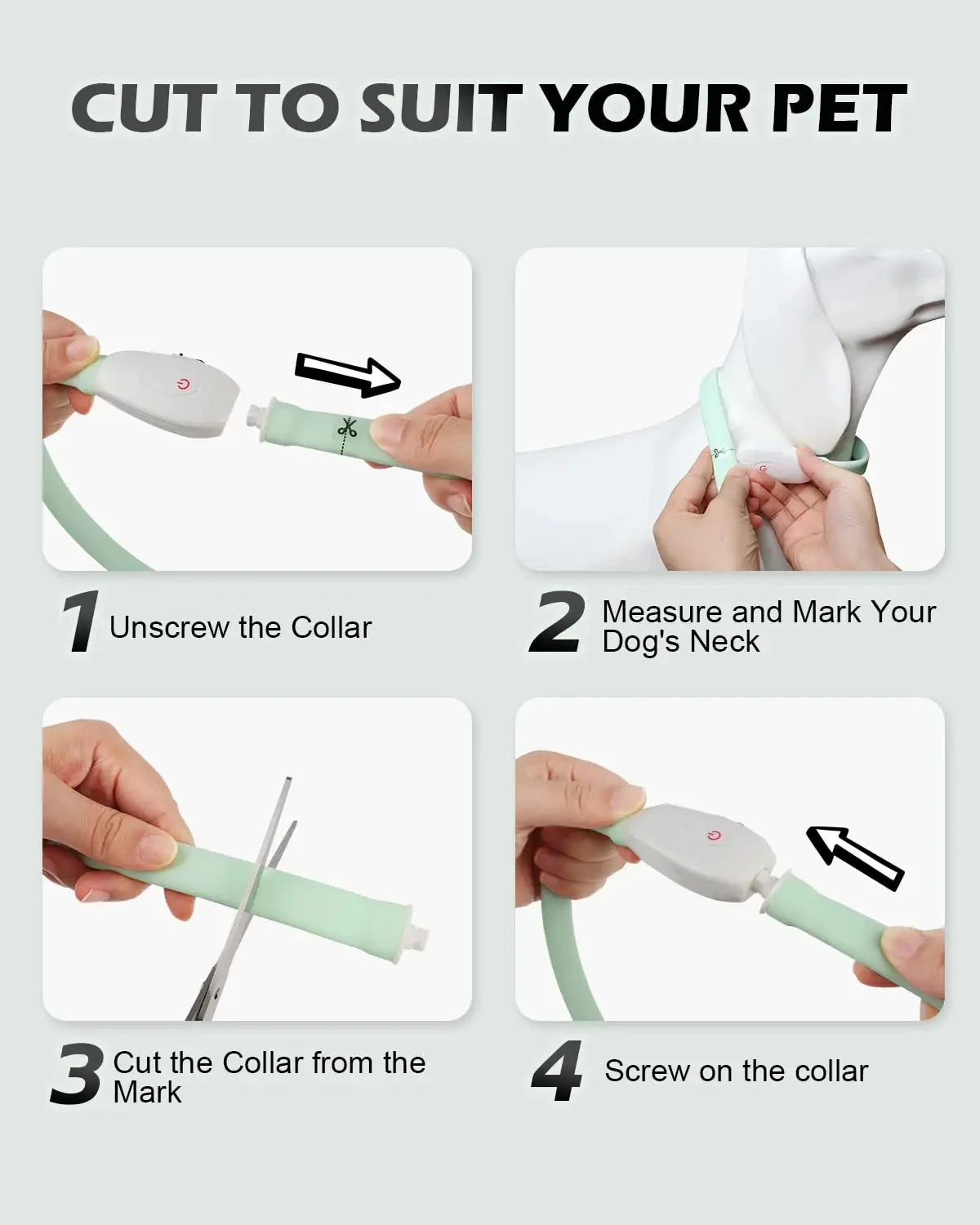 CUT TO SUIT YOUR PET

1 Unscrew the Collar

2 Measure and Mark Your Dog's Neck

3 Cut the Collar from the Mark

4 Screw on the collar