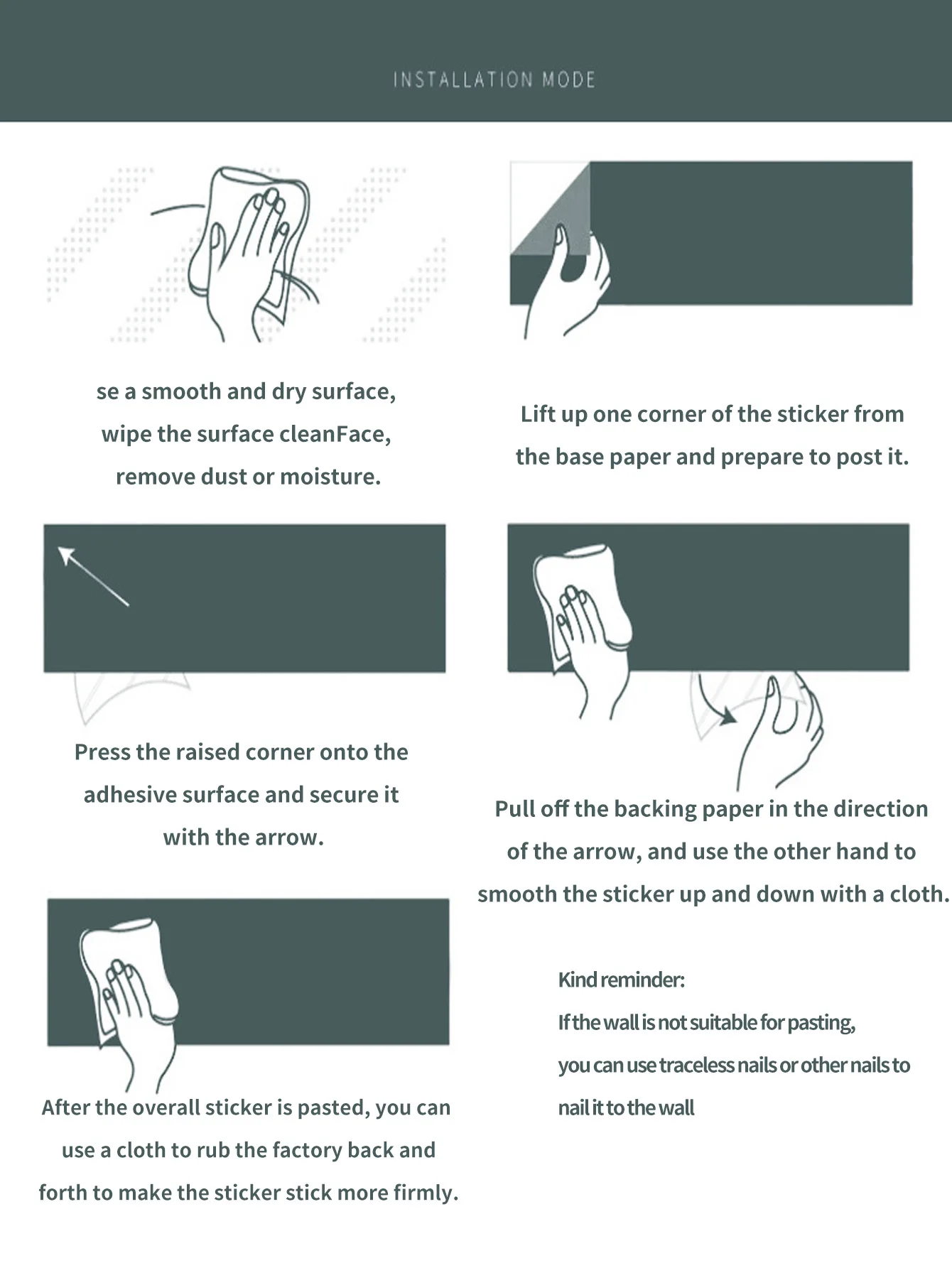 INSTALLATION MODE

se a smooth and dry surface, wipe the surface cleanFace, remove dust or moisture.

Lift up one corner of the sticker from the base paper and prepare to post it.

Press the raised corner onto the adhesive surface and secure it with the arrow.

Pull off the backing paper in the direction of the arrow, and use the other hand to smooth the sticker up and down with a cloth.

After the overall sticker is pasted, you can use a cloth to rub the factory back and forth to make the sticker stick more firmly.

Kind reminder:
If the wall is not suitable for pasting, you can use traceless nails or other nails to nail it to the wall