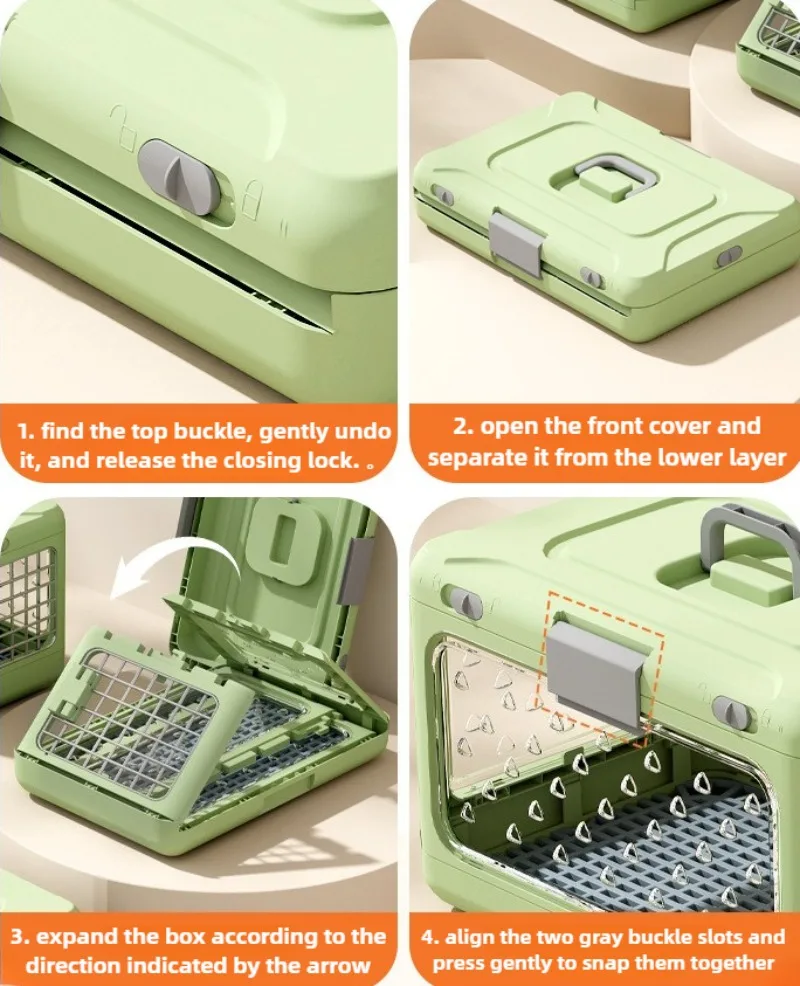 1. find the top buckle, gently undo it, and release the closing lock. 。

2. open the front cover and separate it from the lower layer

3. expand the box according to the direction indicated by the arrow

4. align the two gray buckle slots and press gently to snap them together