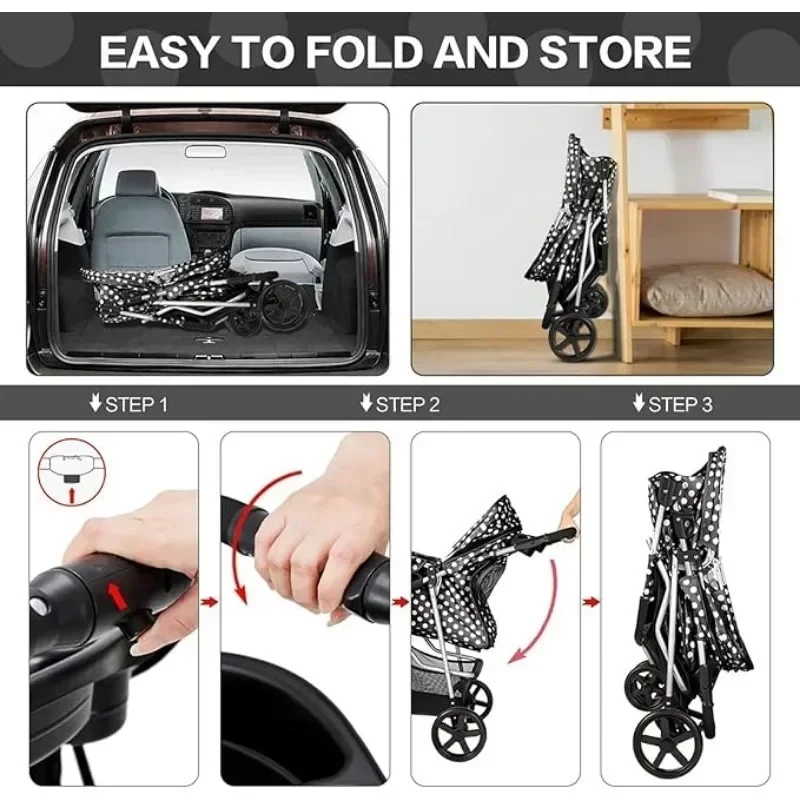 EASY TO FOLD AND STORE

STEP 1

STEP 2

STEP 3