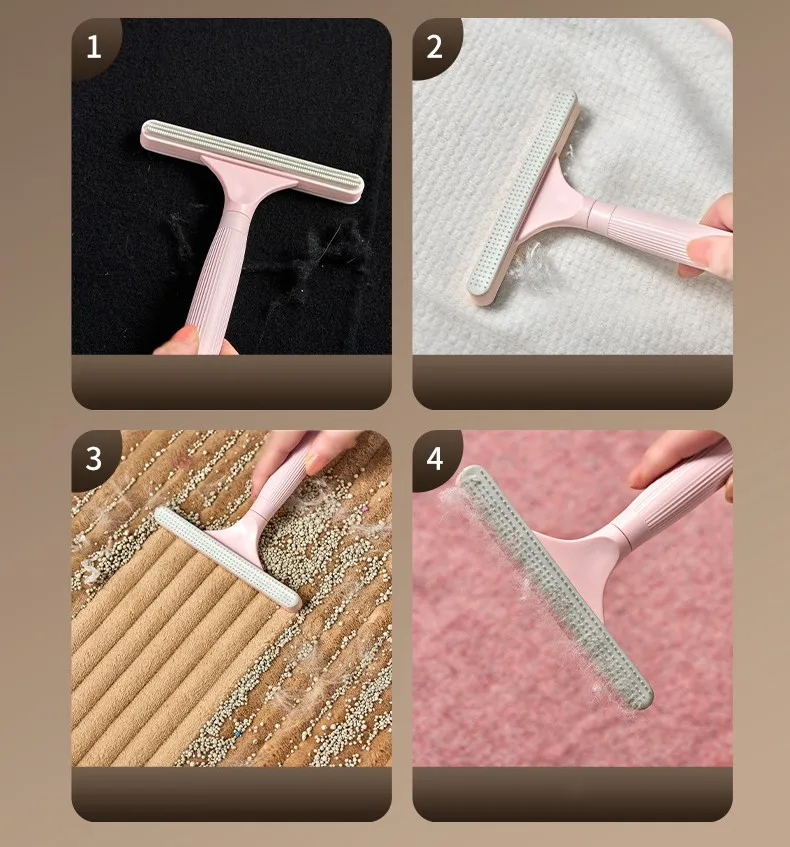 1

2

3

4