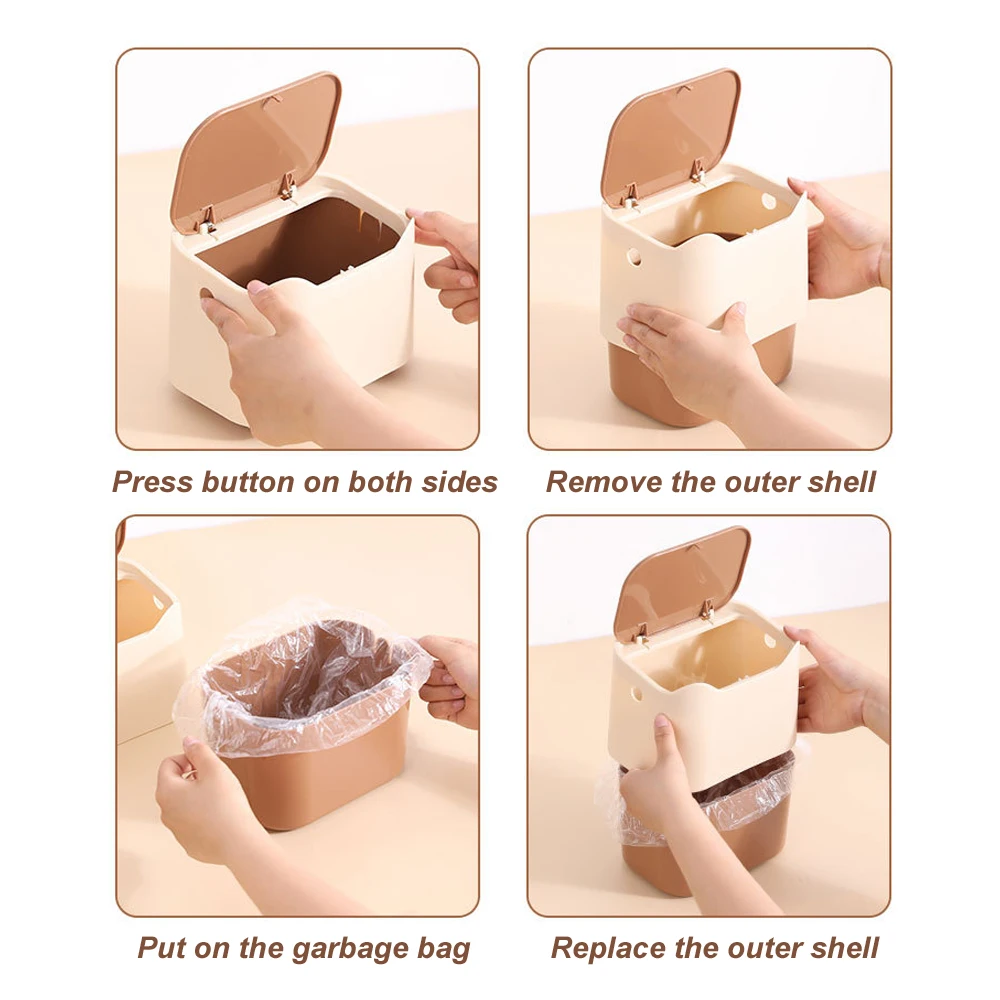 Press button on both sides

Remove the outer shell

Put on the garbage bag

Replace the outer shell