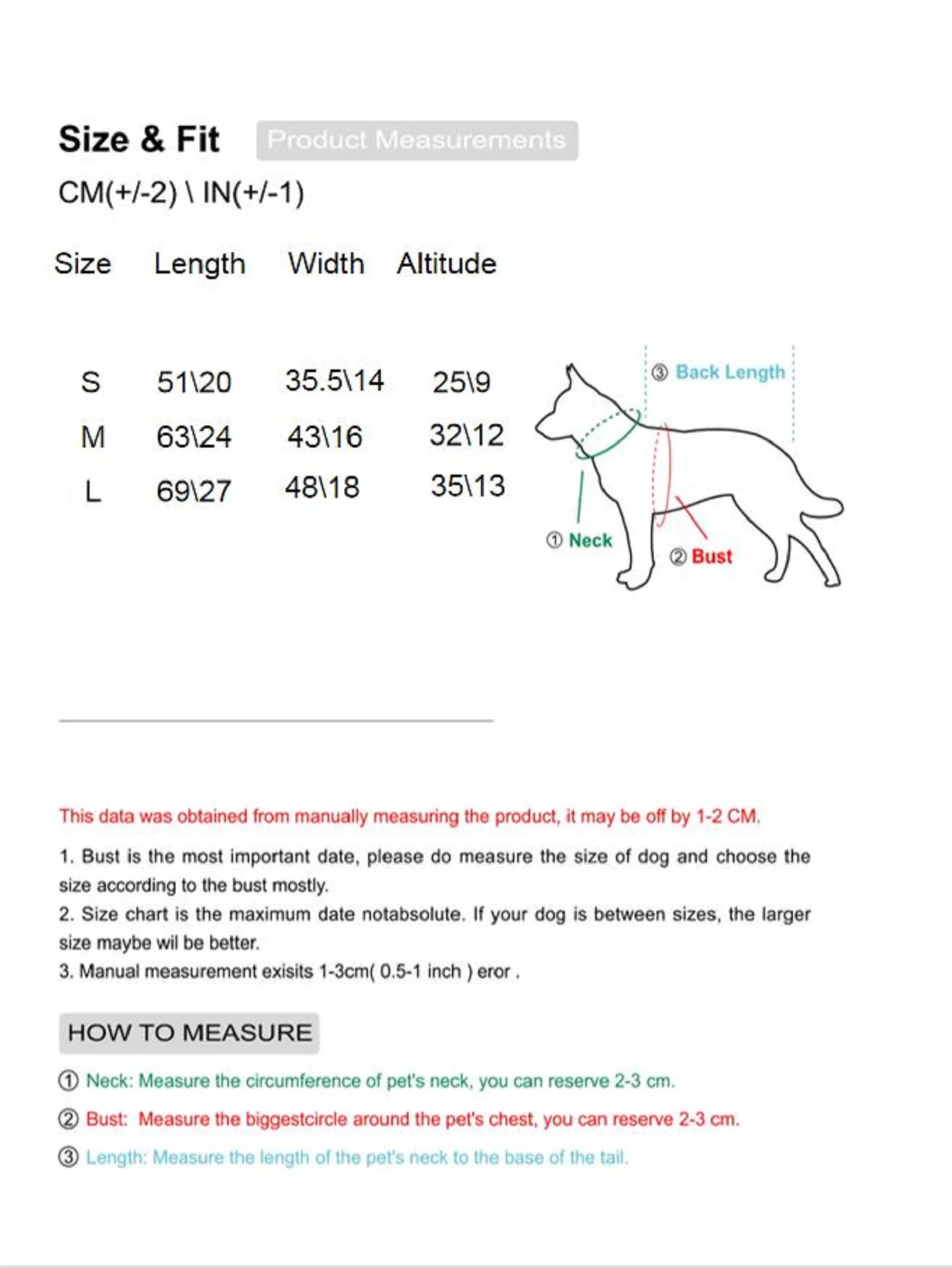 Size & Fit Product Measurements

CM(+/-2) \ IN(+/-1)

| Size | Length | Width | Altitude |
|---|---|---|---|
| S | 51\20 | 35.5\14 | 25\9 |
| M | 63\24 | 43\16 | 32\12 |
| L | 69\27 | 48\18 | 35\13 |

③ Back Length
① Neck
② Bust

This data was obtained from manually measuring the product, it may be off by 1-2 CM.

1. Bust is the most important date, please do measure the size of dog and choose the size according to the bust mostly.
2. Size chart is the maximum date notabsolute. If your dog is between sizes, the larger size maybe wil be better.
3. Manual measurement exisits 1-3cm( 0.5-1 inch ) eror .

HOW TO MEASURE

① Neck: Measure the circumference of pet's neck, you can reserve 2-3 cm.

② Bust: Measure the biggestcircle around the pet's chest, you can reserve 2-3 cm.

③ Length: Measure the length of the pet's neck to the base of the tail.