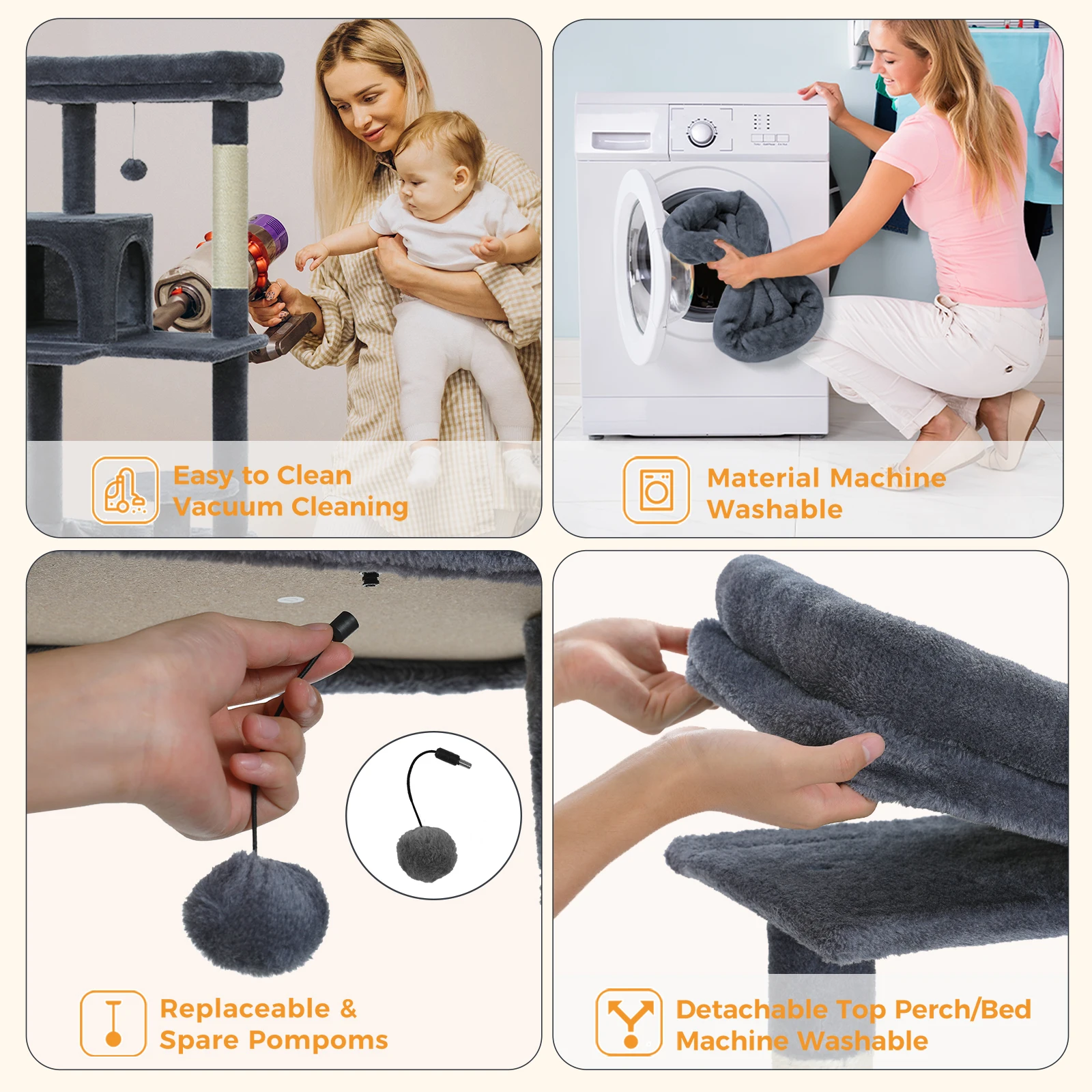 Easy to Clean
Vacuum Cleaning

Material Machine
Washable

Replaceable &
Spare Pompoms

Detachable Top Perch/Bed
Machine Washable