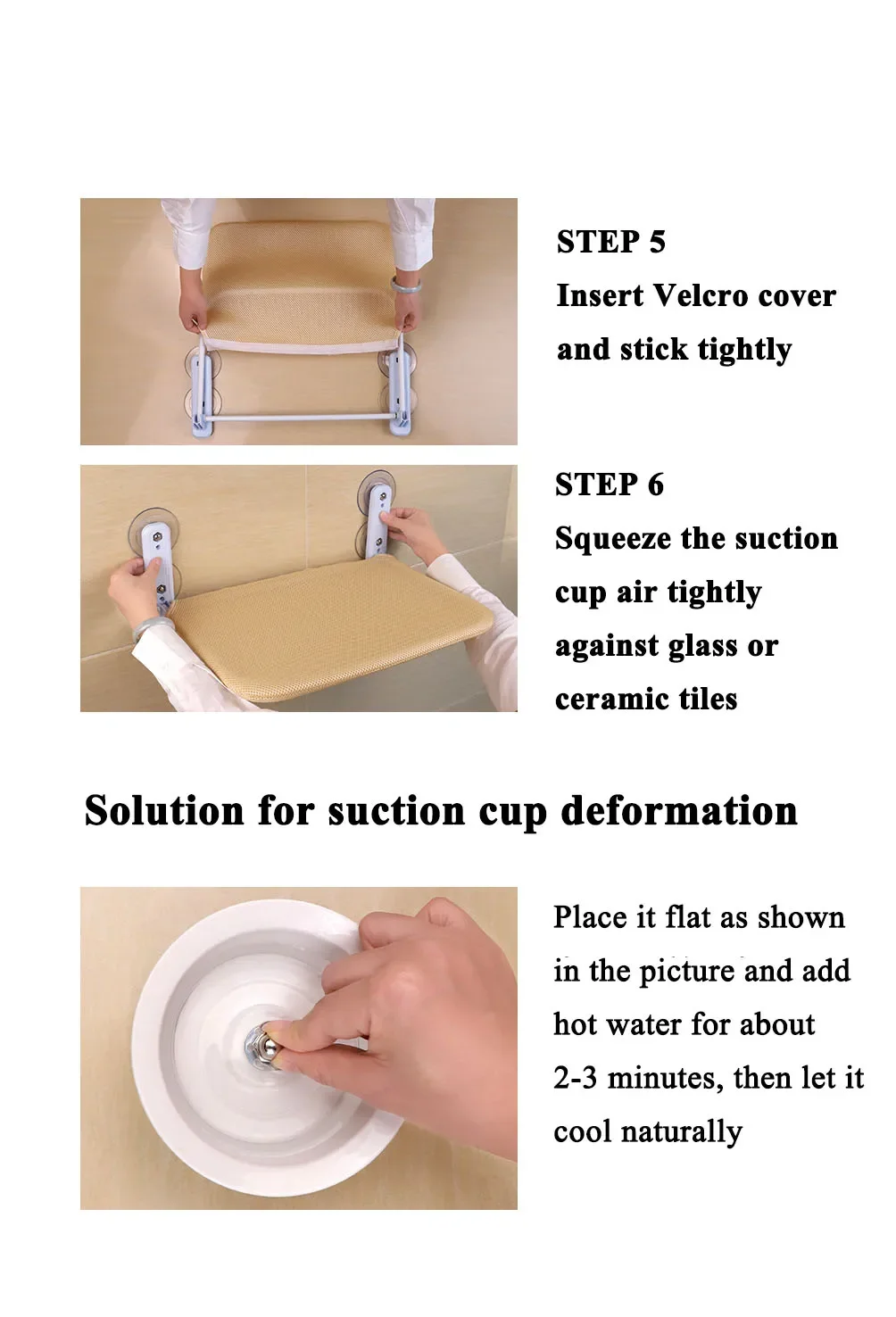 STEP 5
Insert Velcro cover and stick tightly

STEP 6
Squeeze the suction cup air tightly against glass or ceramic tiles

Solution for suction cup deformation

Place it flat as shown in the picture and add hot water for about 2-3 minutes, then let it cool naturally