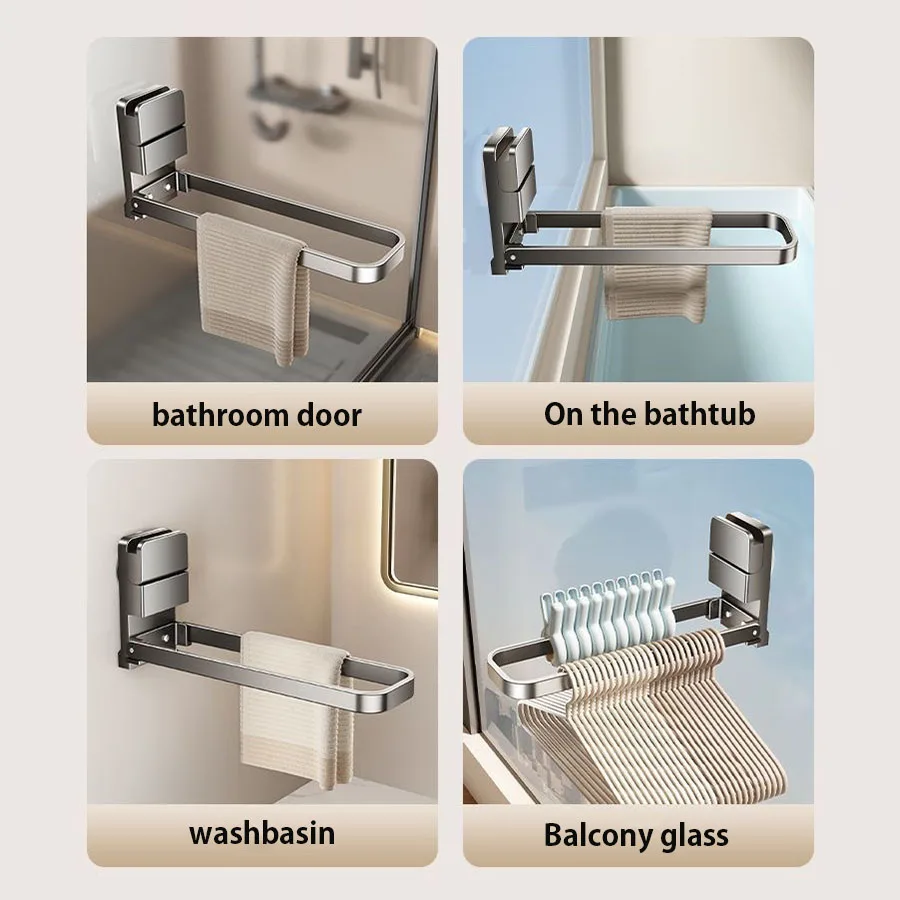 bathroom door

On the bathtub

washbasin

Balcony glass