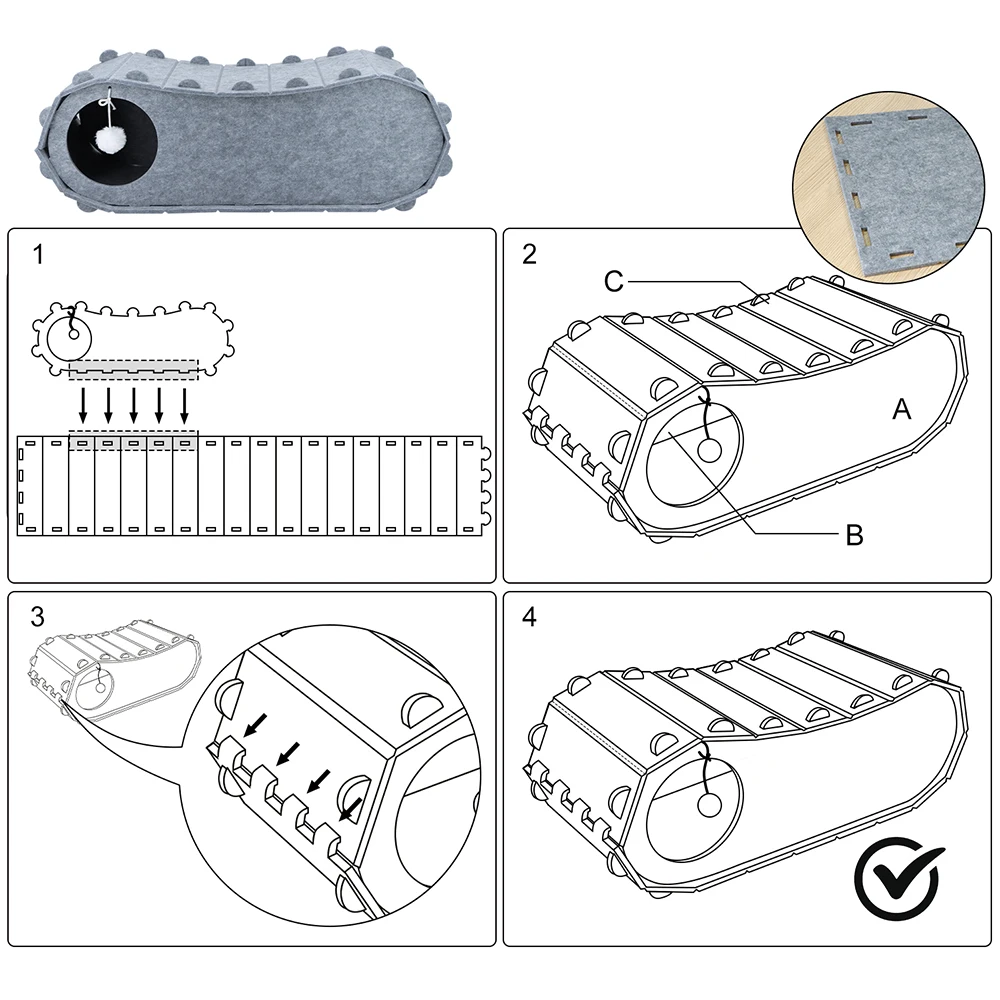 1

2

C

A

B

3

4