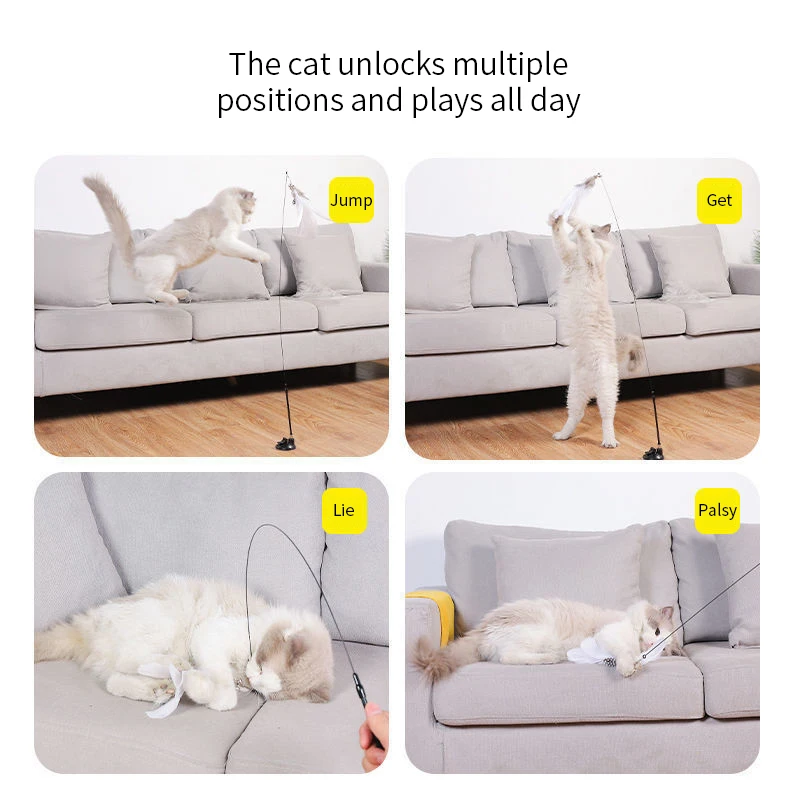 The cat unlocks multiple positions and plays all day

Jump

Get

Lie

Palsy