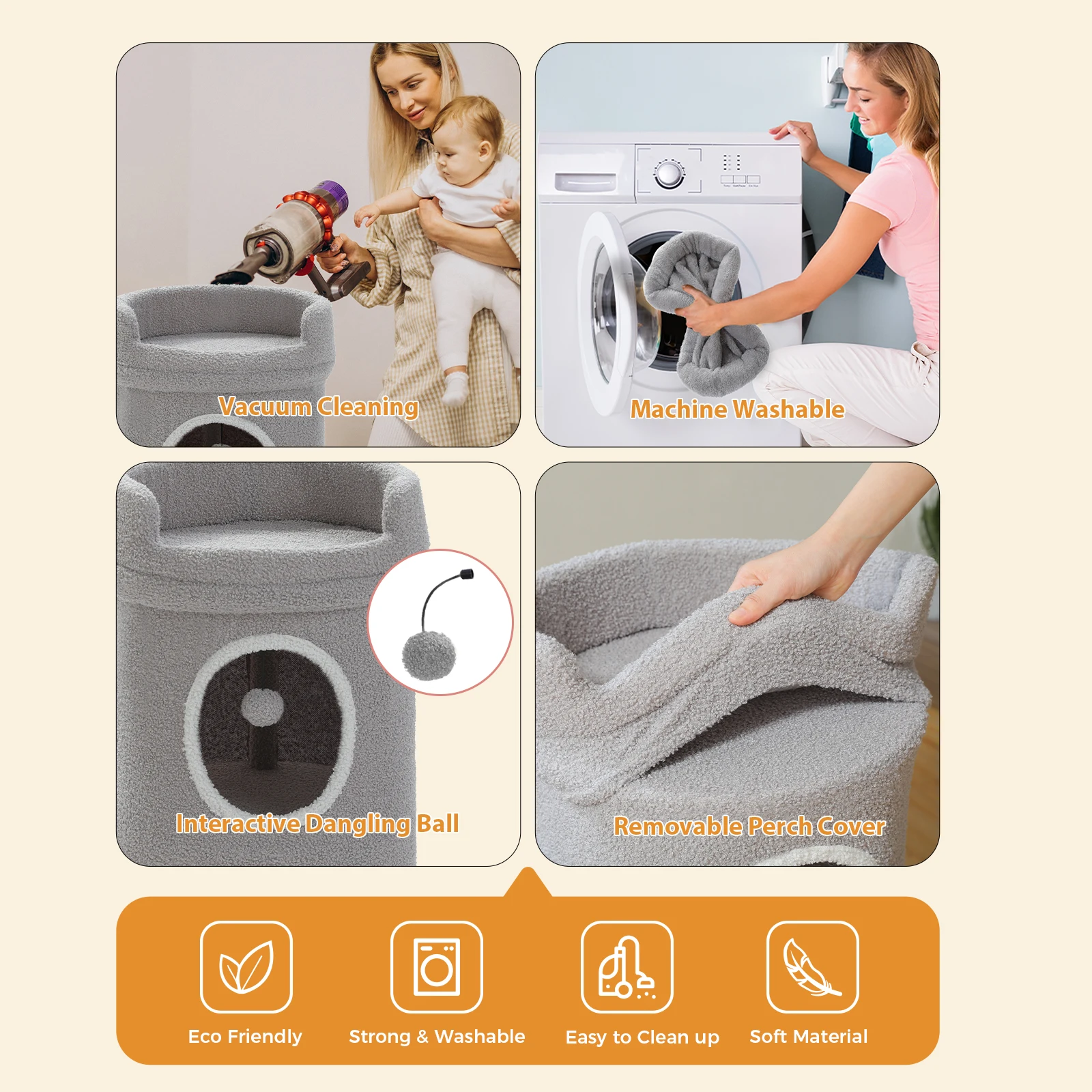 Vacuum Cleaning

Machine Washable

Interactive Dangling Ball

Removable Perch Cover

Eco Friendly

Strong & Washable

Easy to Clean up

Soft Material