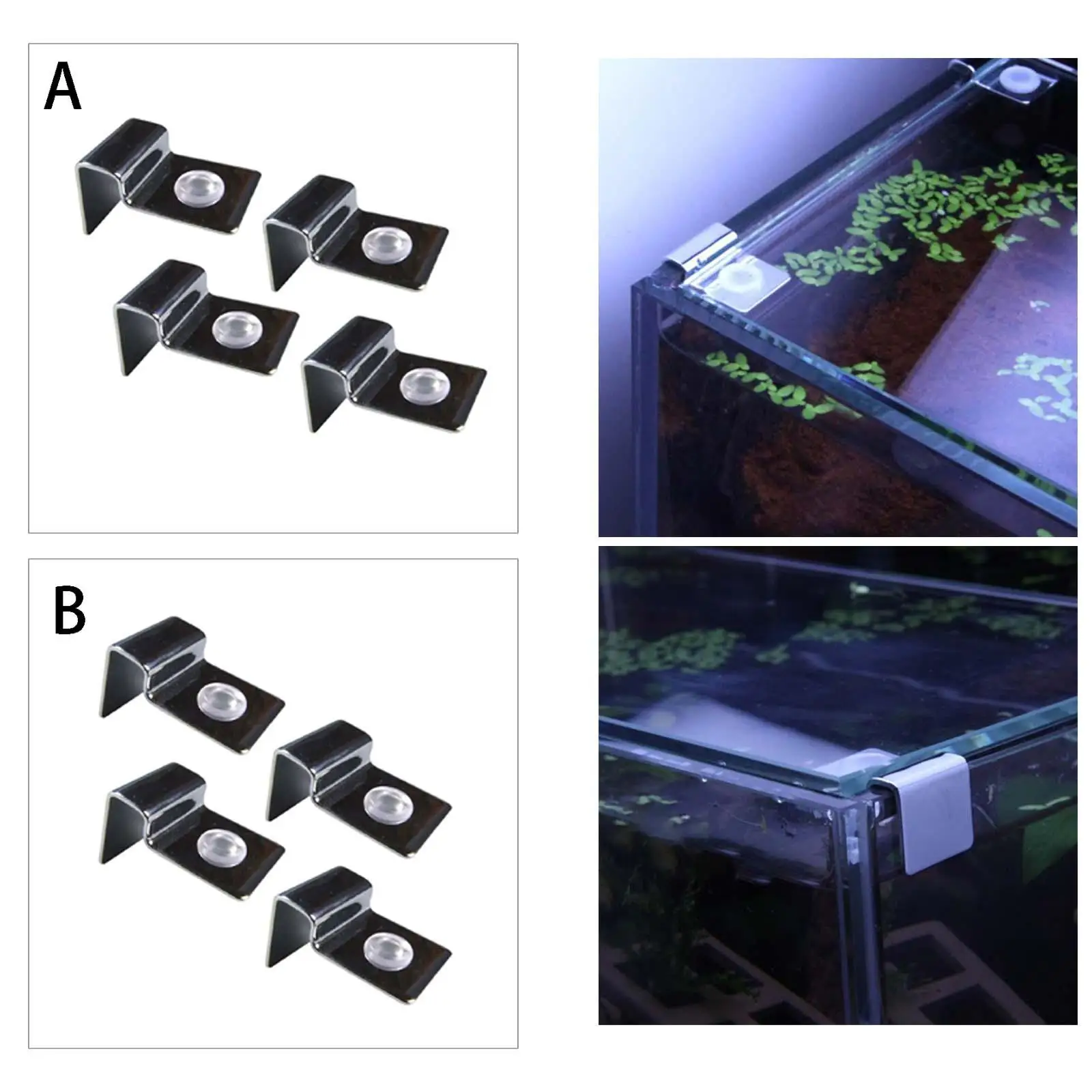 A

B